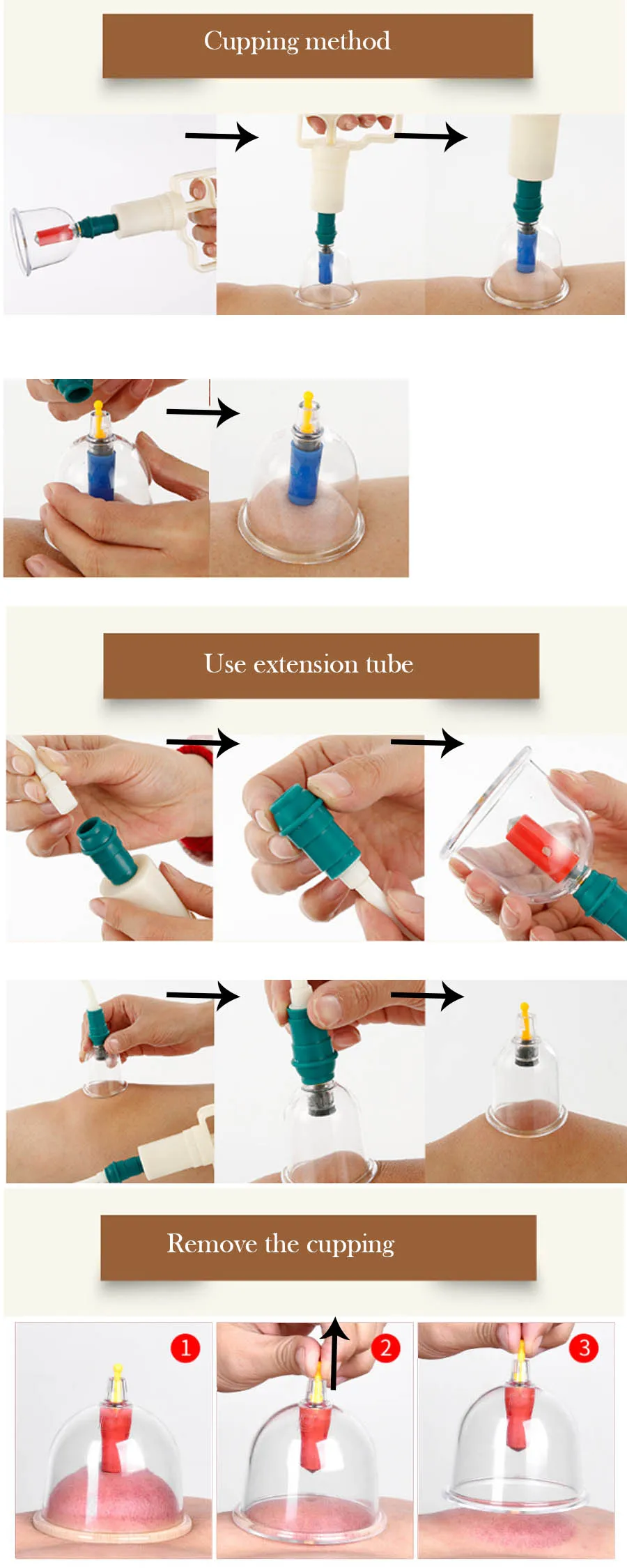 Cupping method

Use extension tube

Remove the cupping

1

2

3