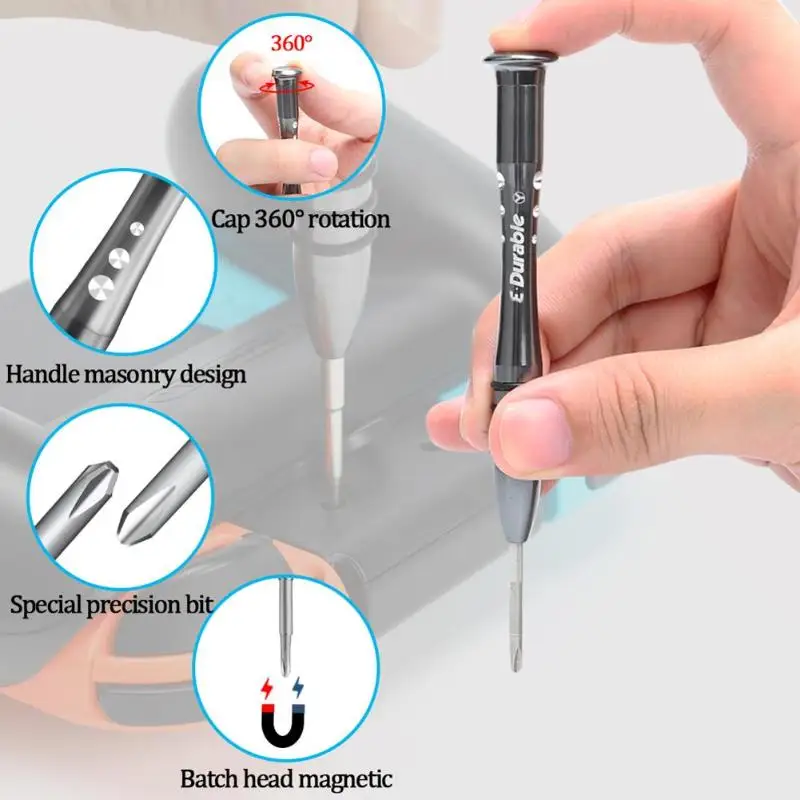 360°

Cap 360° rotation

Handle masonry design

Special precision bit

Batch head magnetic

E·Durable