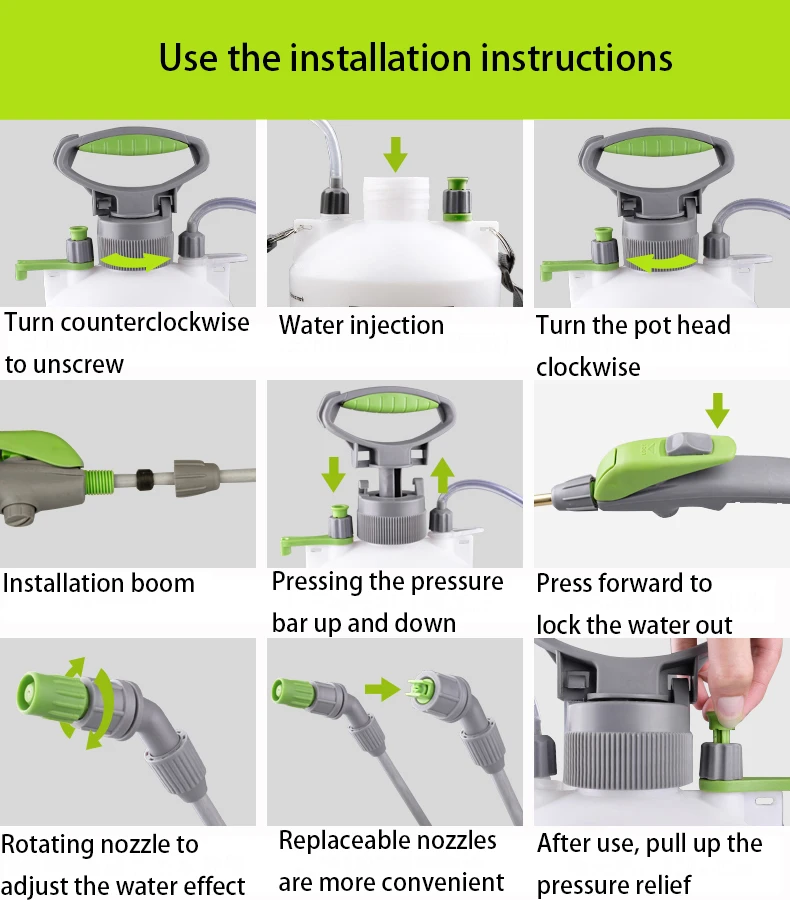 Use the installation instructions

Turn counterclockwise to unscrew

Water injection

Turn the pot head clockwise

Installation boom

Pressing the pressure bar up and down

Press forward to lock the water out

Rotating nozzle to adjust the water effect

Replaceable nozzles are more convenient

After use, pull up the pressure relief