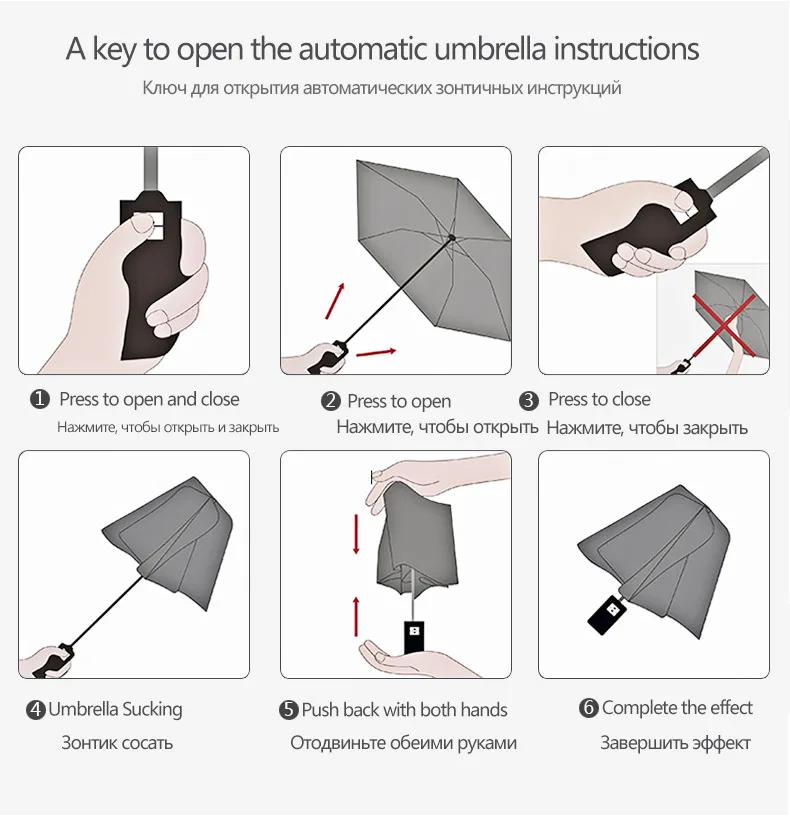 A key to open the automatic umbrella instructions

Ключ для открытия автоматических зонтичных инструкций

❶ Press to open and close
Нажмите, чтобы открыть и закрыть

❷ Press to open
Нажмите, чтобы открыть

❸ Press to close
Нажмите, чтобы закрыть

❹ Umbrella Sucking
Зонтик сосать

❺ Push back with both hands
Отодвиньте обеими руками

❻ Complete the effect
Завершить эффект