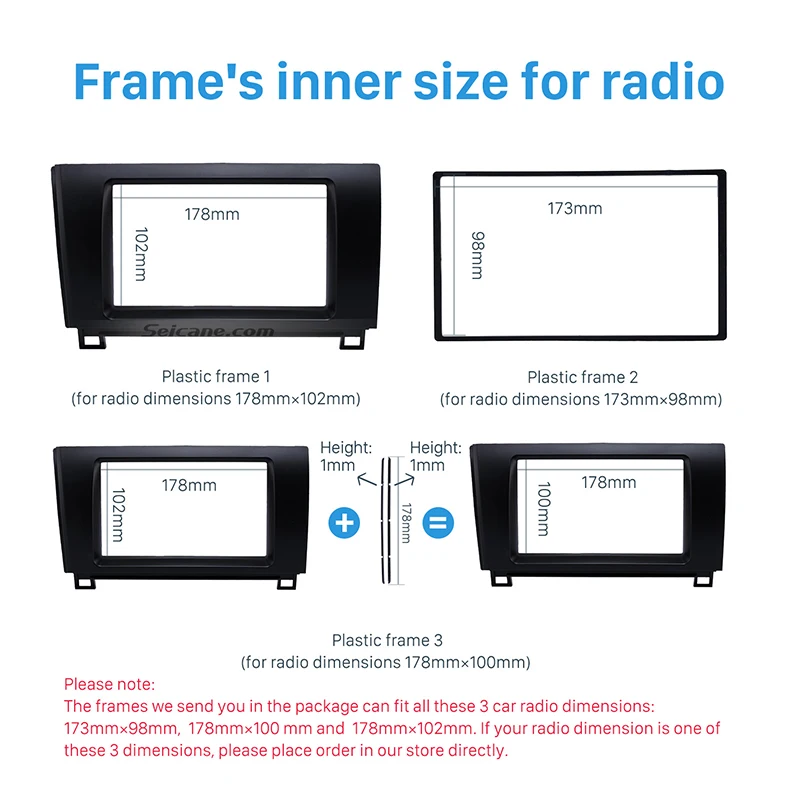 Frame's inner size for radio

178mm
102mm
Seicane.com

173mm
98mm

Plastic frame 1
(for radio dimensions 178mm×102mm)

Plastic frame 2
(for radio dimensions 173mm×98mm)

178mm
102mm

Height: 1mm

Height: 1mm

178mm

178mm
100mm

Plastic frame 3
(for radio dimensions 178mm×100mm)

Please note:
The frames we send you in the package can fit all these 3 car radio dimensions: 173mm×98mm, 178mm×100 mm and 178mm×102mm. If your radio dimension is one of these 3 dimensions, please place order in our store directly.