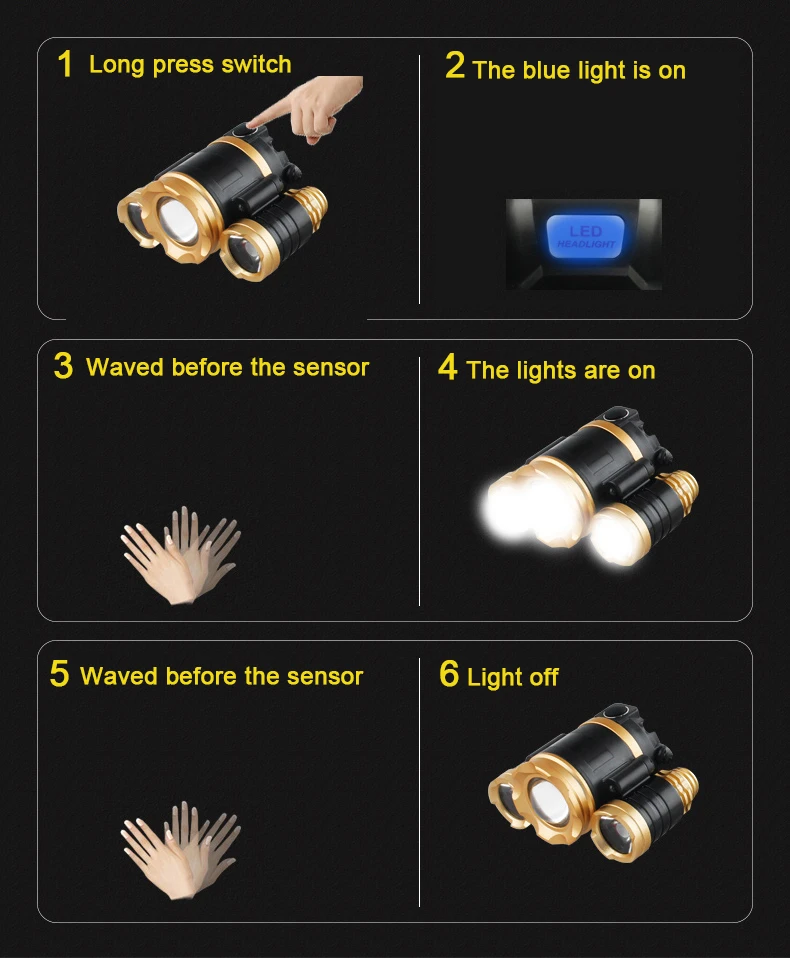 1 Long press switch

2 The blue light is on

LED HEADLIGHT

3 Waved before the sensor

4 The lights are on

5 Waved before the sensor

6 Light off