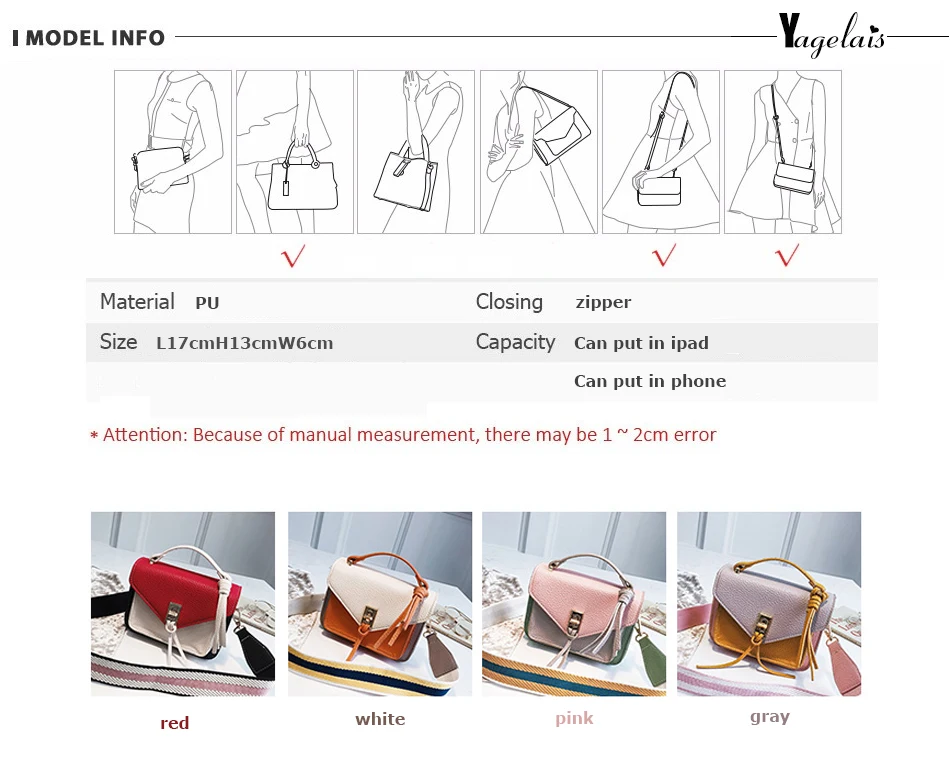 MODEL INFO

Yagelais

√ √ √

| Material | PU | Closing | zipper |
|---|---|---|---|
| Size | L17cmH13cmW6cm | Capacity | Can put in ipad |
| | | | Can put in phone |

* Attention: Because of manual measurement, there may be 1 ~ 2cm error

red

white

pink

gray