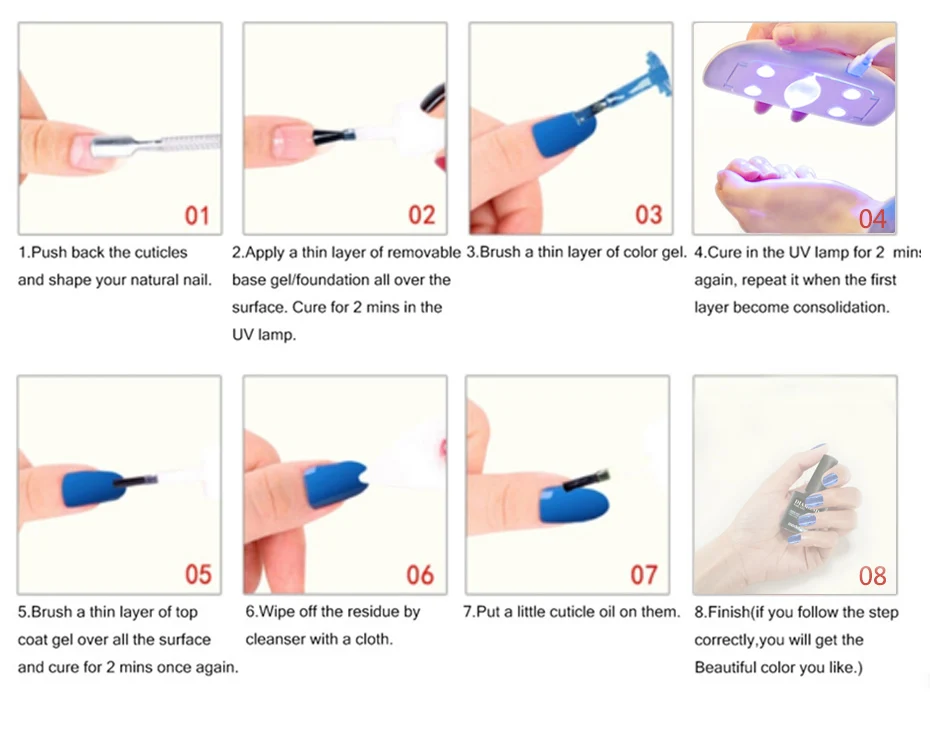 01

1.Push back the cuticles and shape your natural nail.

02

2.Apply a thin layer of removable base gel/foundation all over the surface. Cure for 2 mins in the UV lamp.

03

3.Brush a thin layer of color gel.

04

4.Cure in the UV lamp for 2 mins again, repeat it when the first layer become consolidation.

05

5.Brush a thin layer of top coat gel over all the surface and cure for 2 mins once again.

06

6.Wipe off the residue by cleanser with a cloth.

07

7.Put a little cuticle oil on them.

08

8.Finish(if you follow the step correctly,you will get the Beautiful color you like.)