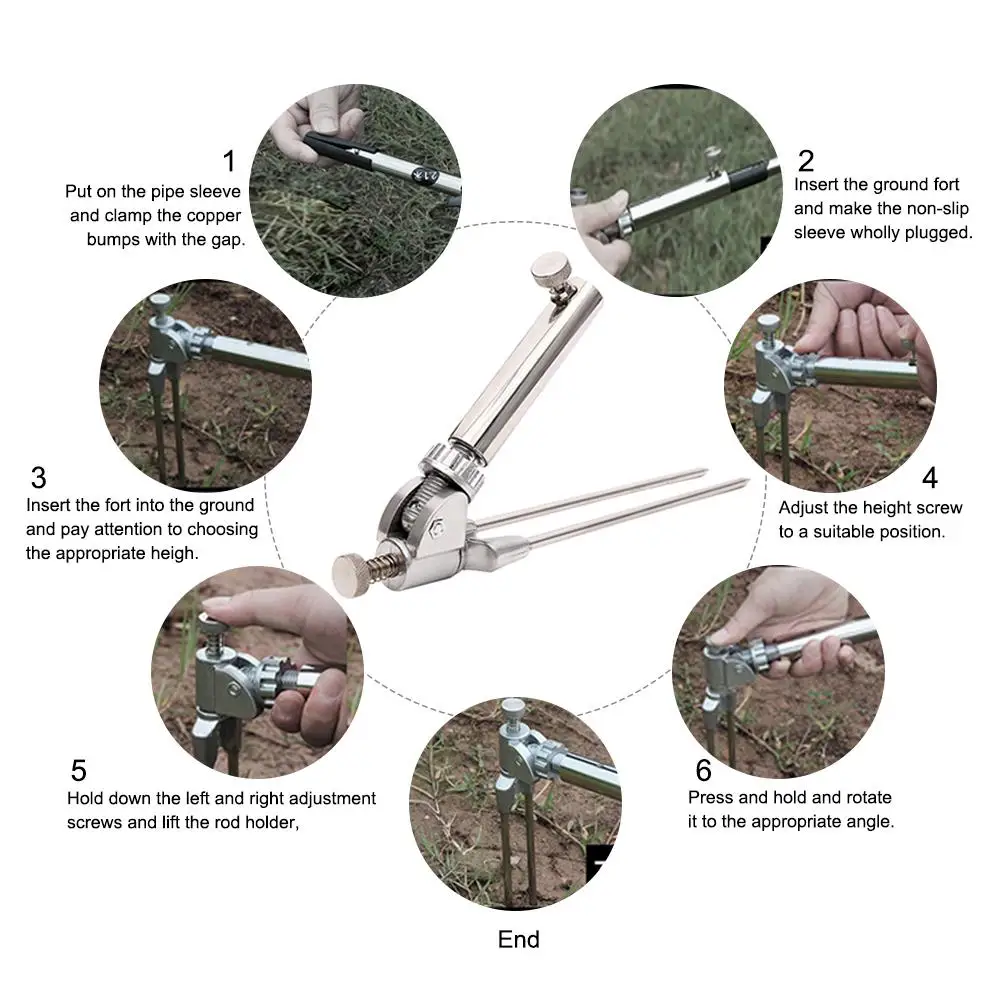 1
Put on the pipe sleeve and clamp the copper bumps with the gap.

2
Insert the ground fort and make the non-slip sleeve wholly plugged.

3
Insert the fort into the ground and pay attention to choosing the appropriate heigh.

4
Adjust the height screw to a suitable position.

5
Hold down the left and right adjustment screws and lift the rod holder,

6
Press and hold and rotate it to the appropriate angle.

End