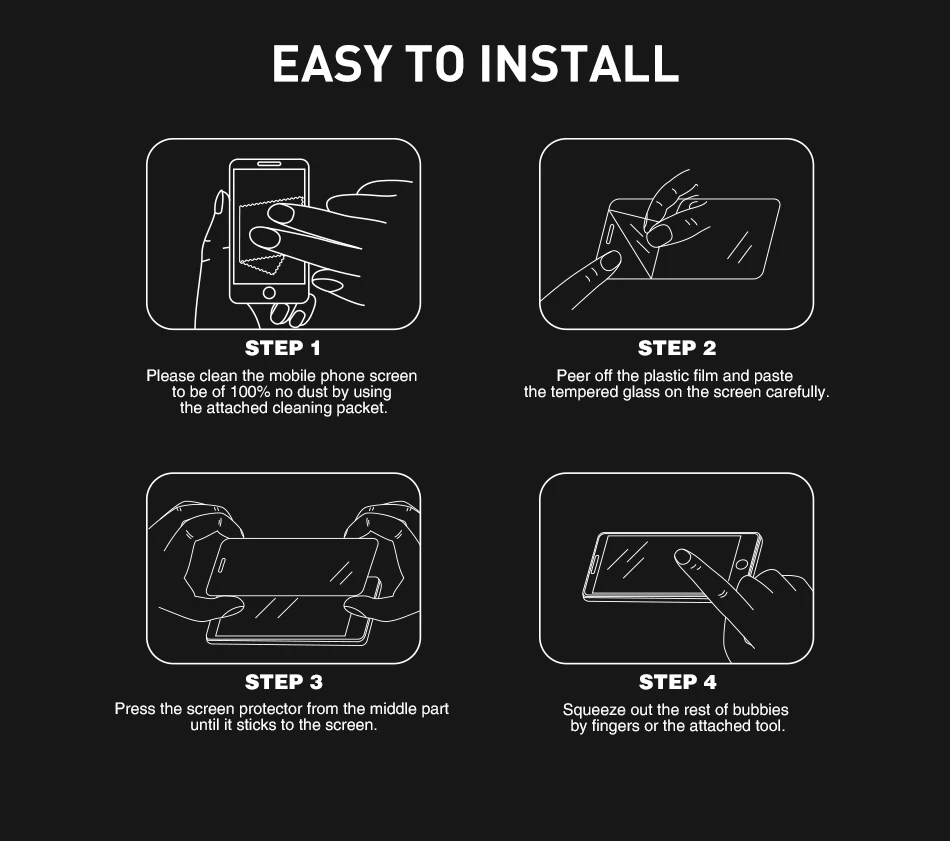 EASY TO INSTALL

STEP 1

Please clean the mobile phone screen to be of 100% no dust by using the attached cleaning packet.

STEP 2

Peer off the plastic film and paste the tempered glass on the screen carefully.

STEP 3

Press the screen protector from the middle part until it sticks to the screen.

STEP 4

Squeeze out the rest of bubbies by fingers or the attached tool.