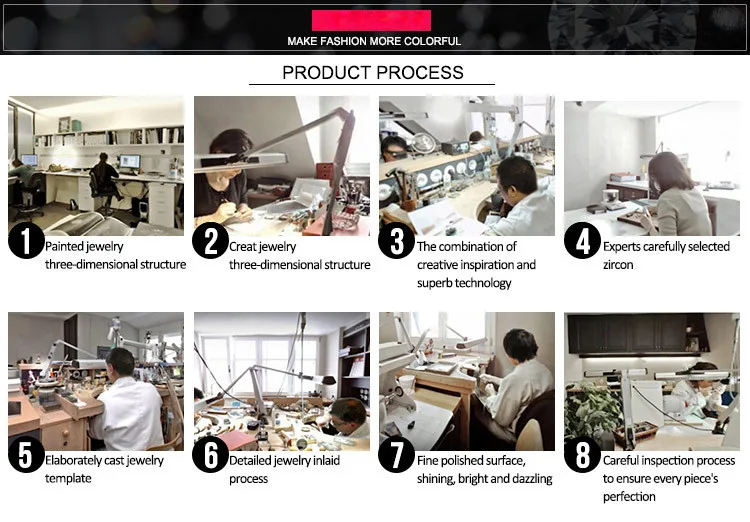 MAKE FASHION MORE COLORFUL

PRODUCT PROCESS

1 Painted jewelry three-dimensional structure

2 Creat jewelry three-dimensional structure

3 The combination of creative inspiration and superb technology

4 Experts carefully selected zircon

5 Elaborately cast jewelry template

6 Detailed jewelry inlaid process

7 Fine polished surface, shining, bright and dazzling

8 Careful inspection process to ensure every piece's perfection