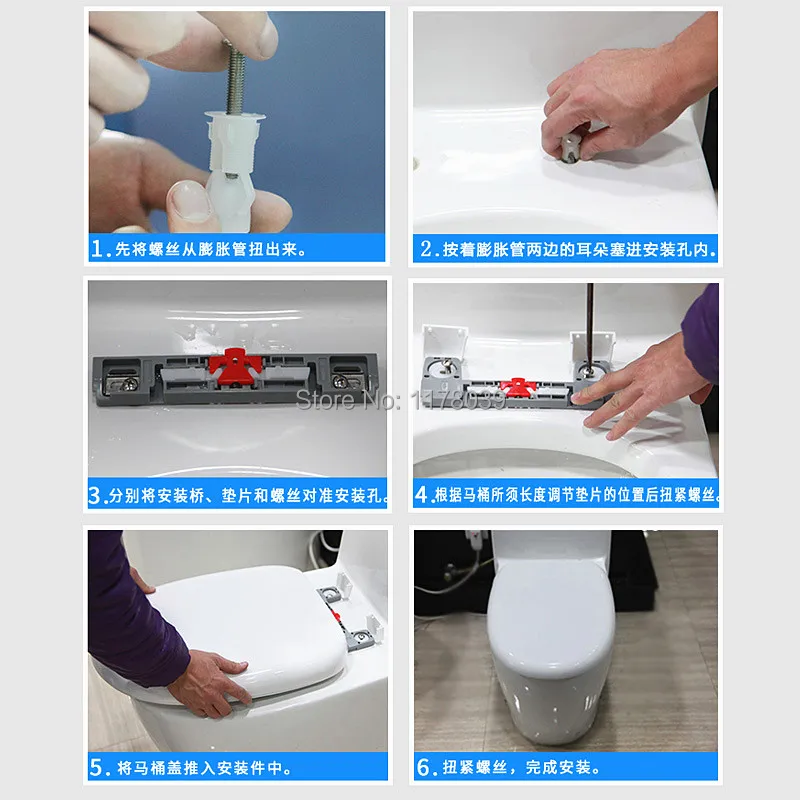 1.先将螺丝从膨胀管扭出来。

2.按着膨胀管两边的耳朵塞进安装孔内。

Store No: 1178039

3.分别将安装桥、垫片和螺丝对准安装孔。

4.根据马桶所须长度调节垫片的位置后扭紧螺丝。

5.将马桶盖推入安装件中。

6.扭紧螺丝，完成安装。