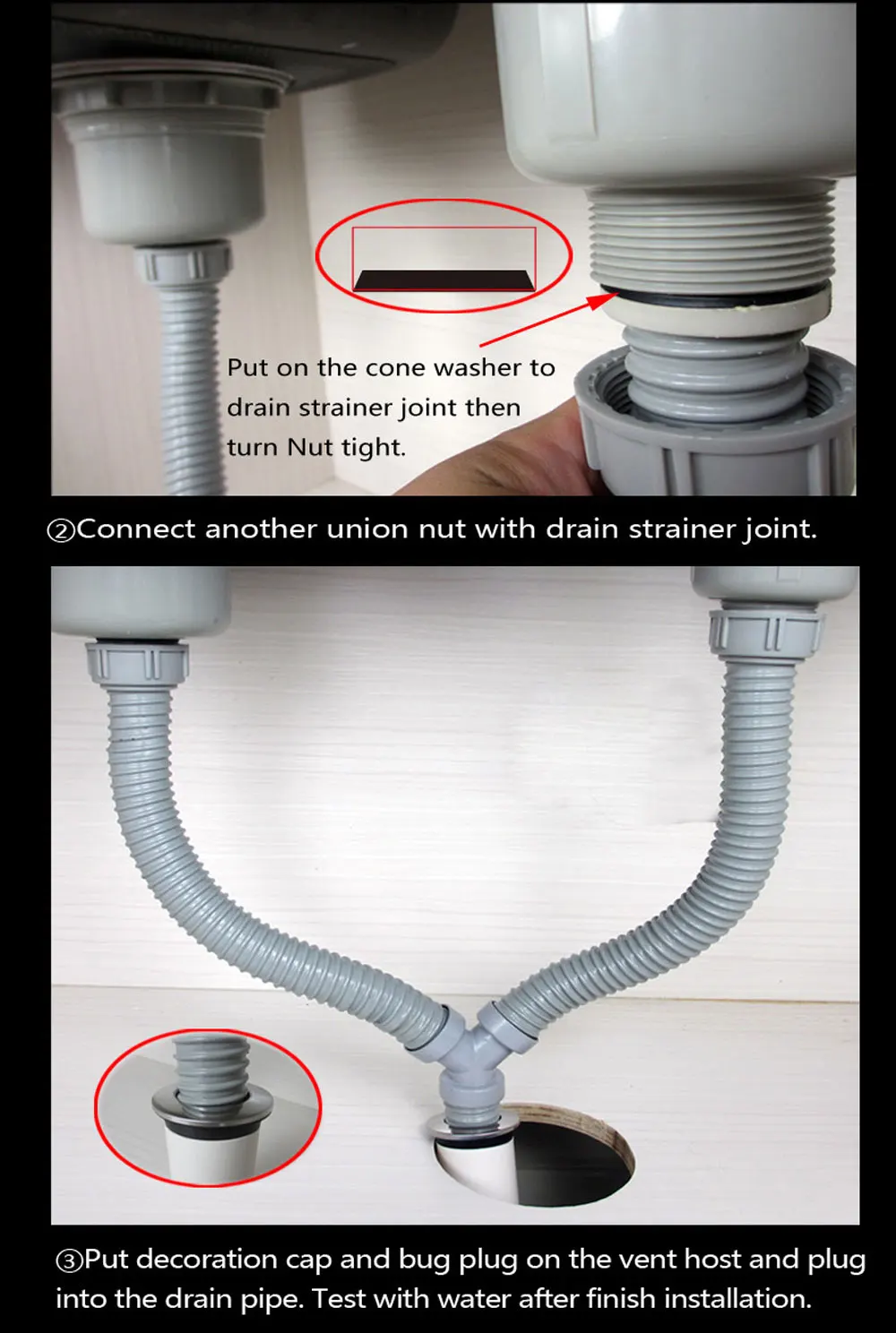 Put on the cone washer to drain strainer joint then turn Nut tight.

②Connect another union nut with drain strainer joint.

③Put decoration cap and bug plug on the vent host and plug into the drain pipe. Test with water after finish installation.