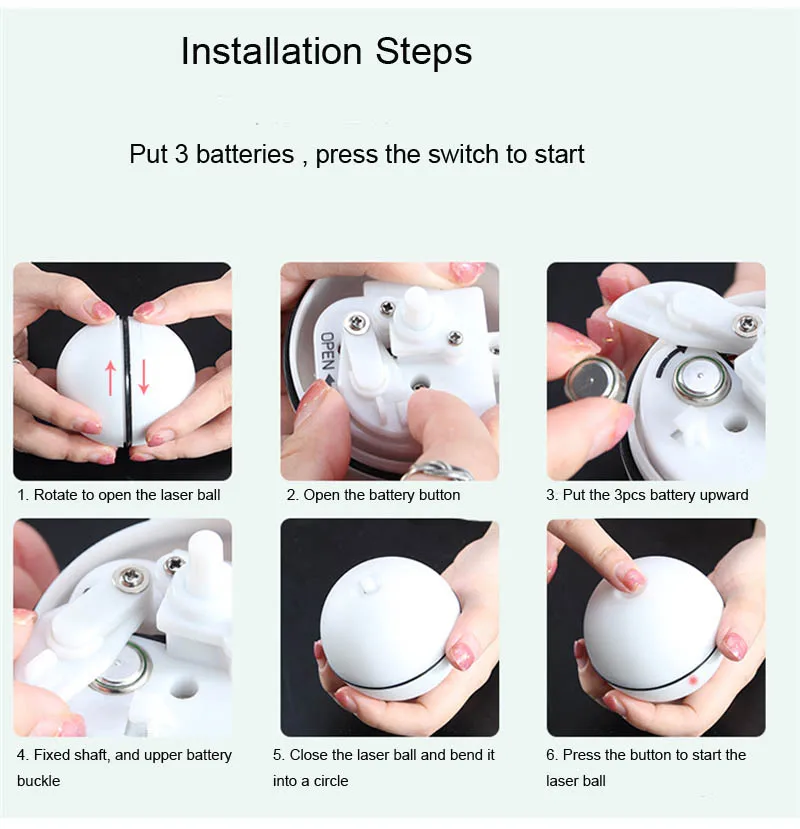 Installation Steps

Put 3 batteries , press the switch to start

OPEN

1. Rotate to open the laser ball

2. Open the battery button

3. Put the 3pcs battery upward

4. Fixed shaft, and upper battery buckle

5. Close the laser ball and bend it into a circle

6. Press the button to start the laser ball