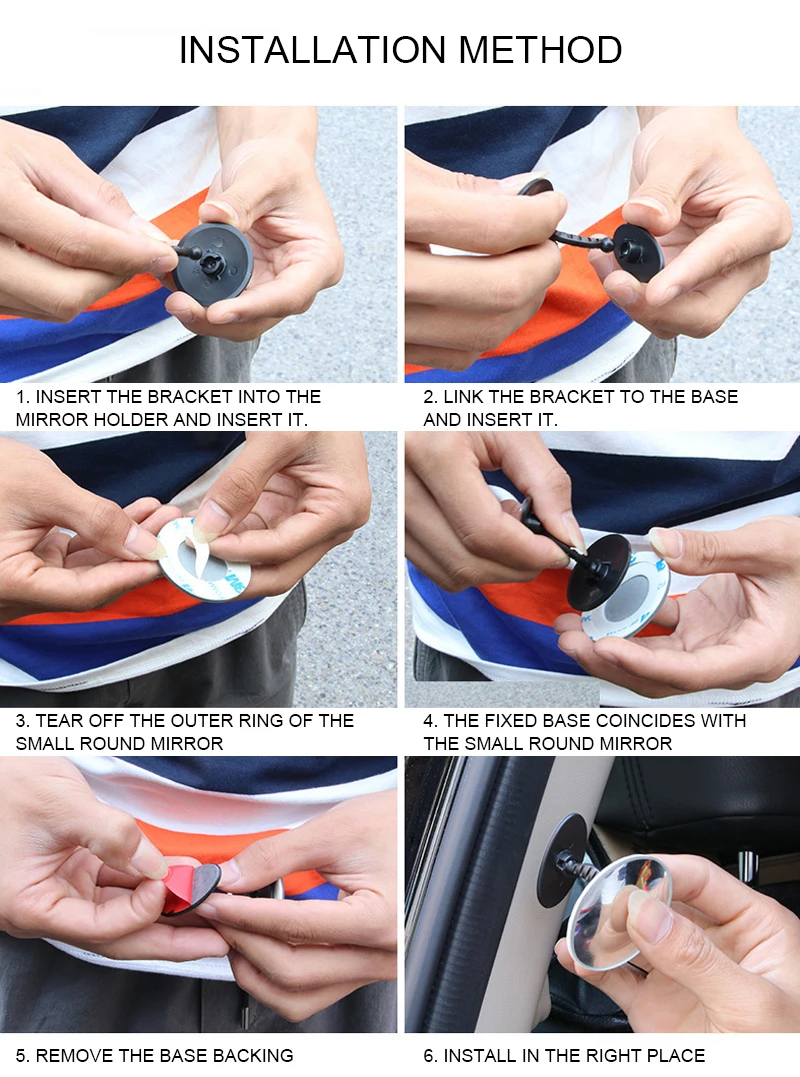 INSTALLATION METHOD

1. INSERT THE BRACKET INTO THE MIRROR HOLDER AND INSERT IT.

2. LINK THE BRACKET TO THE BASE AND INSERT IT.

3. TEAR OFF THE OUTER RING OF THE SMALL ROUND MIRROR

4. THE FIXED BASE COINCIDES WITH THE SMALL ROUND MIRROR

5. REMOVE THE BASE BACKING

6. INSTALL IN THE RIGHT PLACE