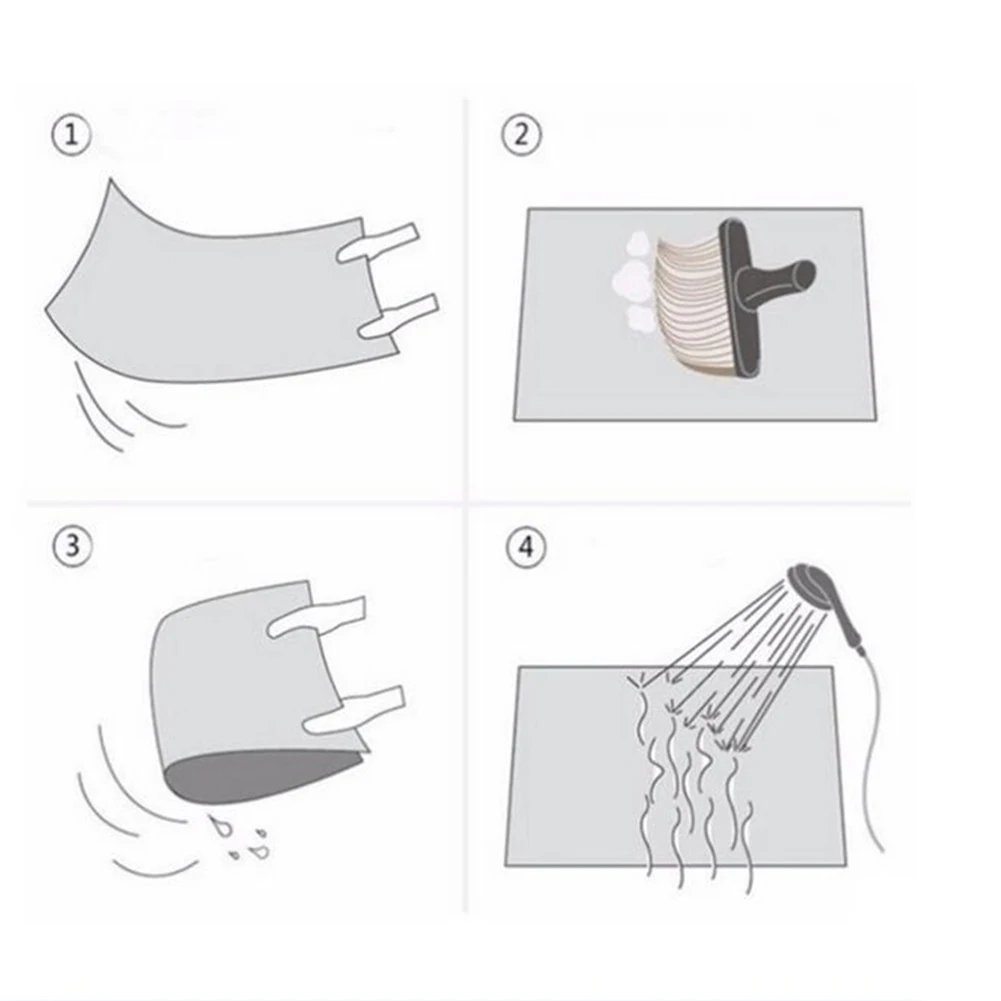 ①

②

③

④