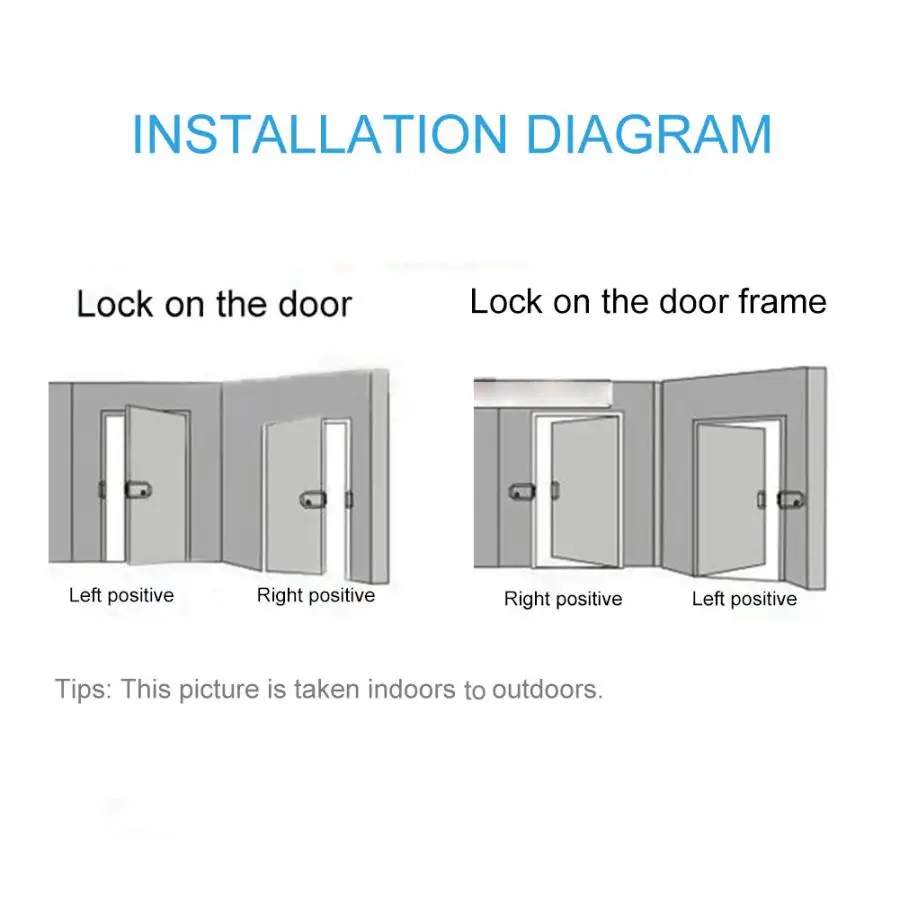 INSTALLATION DIAGRAM

Lock on the door

Left positive

Right positive

Lock on the door frame

Right positive

Left positive

Tips: This picture is taken indoors to outdoors.