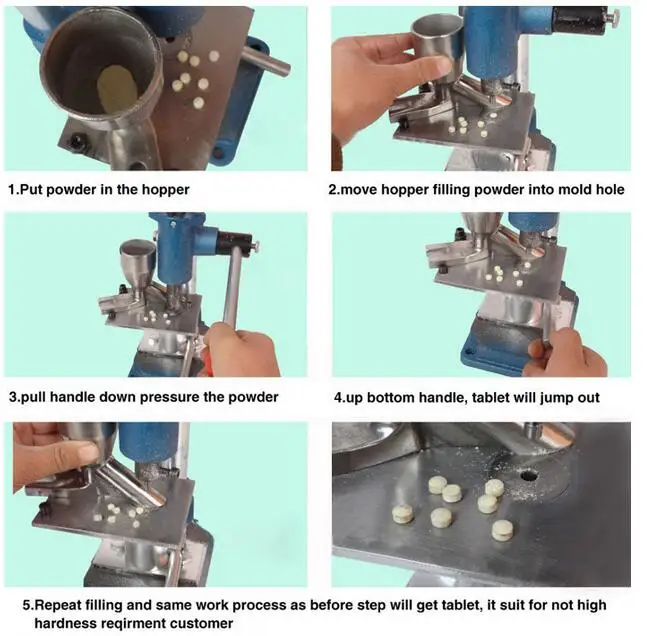 1.Put powder in the hopper

2.move hopper filling powder into mold hole

3.pull handle down pressure the powder

4.up bottom handle, tablet will jump out

5.Repeat filling and same work process as before step will get tablet, it suit for not high hardness reqirment customer