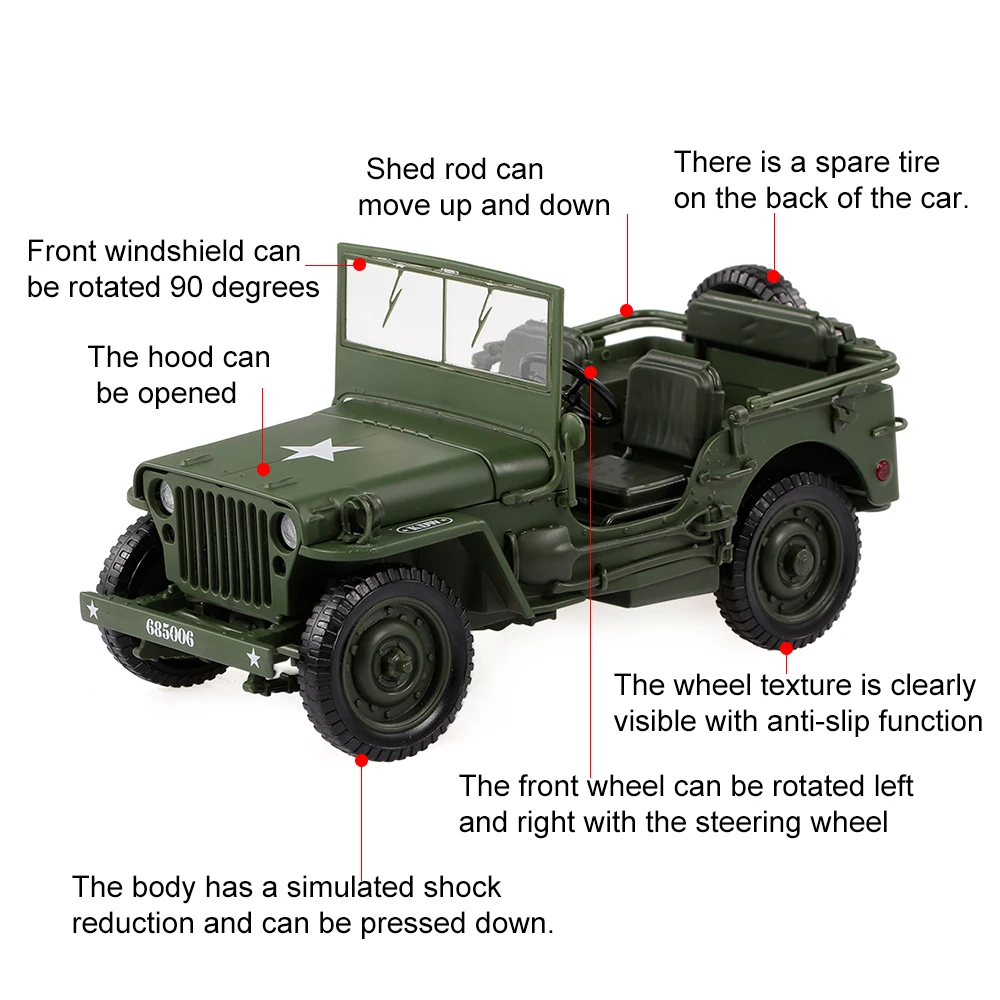 Shed rod can move up and down

There is a spare tire on the back of the car.

Front windshield can be rotated 90 degrees

The hood can be opened

685006

The wheel texture is clearly visible with anti-slip function

The front wheel can be rotated left and right with the steering wheel

The body has a simulated shock reduction and can be pressed down.