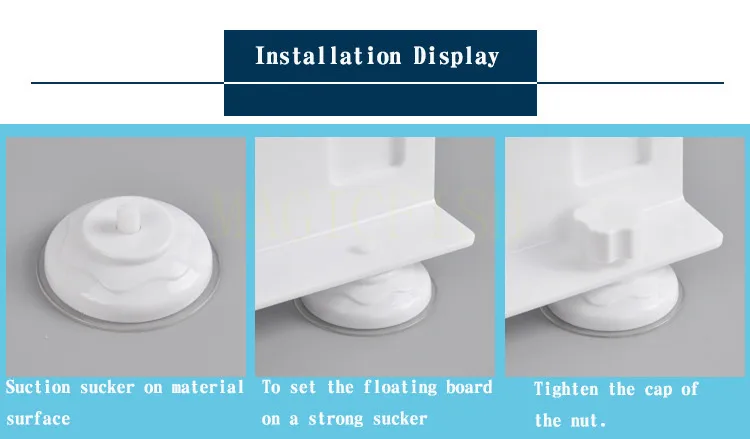 Installation Display

Suction sucker on material surface

To set the floating board on a strong sucker

Tighten the cap of the nut.