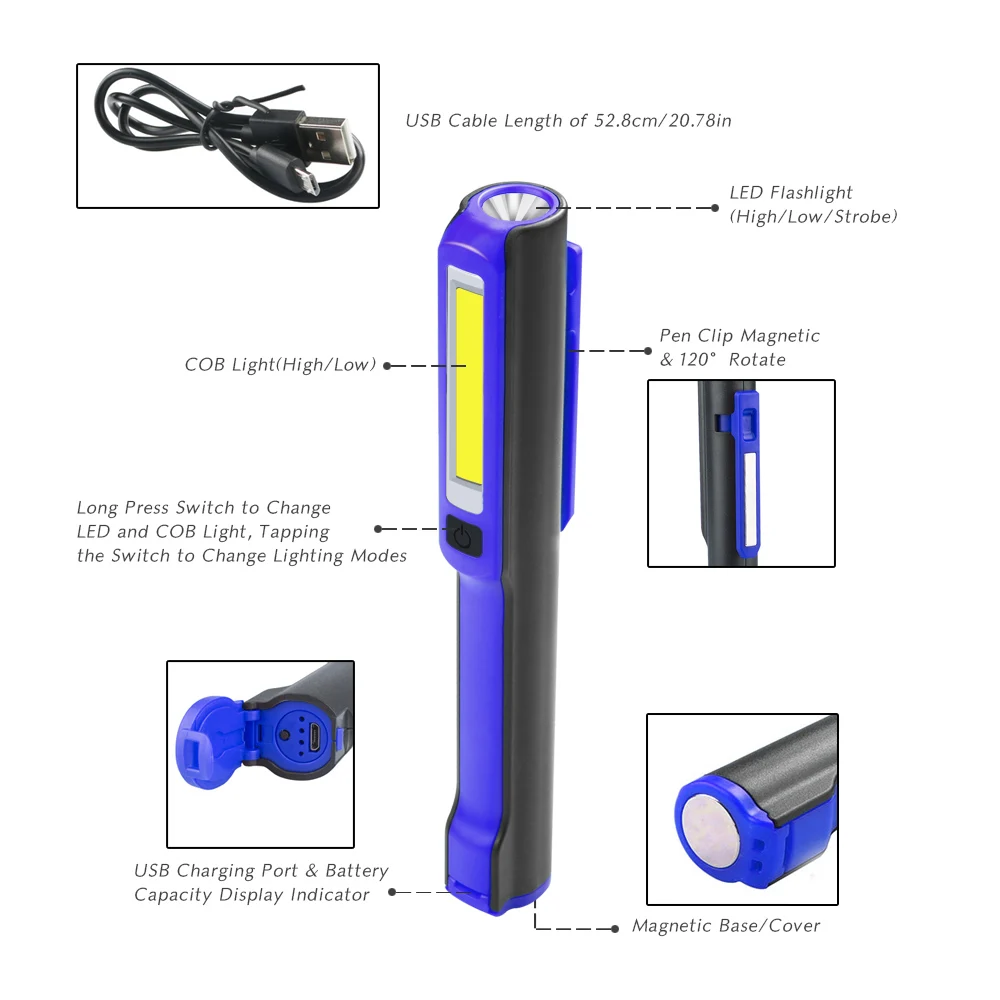 USB Cable Length of 52.8cm/20.78in

LED Flashlight (High/Low/Strobe)

Pen Clip Magnetic & 120° Rotate

COB Light(High/Low)

Long Press Switch to Change LED and COB Light, Tapping the Switch to Change Lighting Modes

USB Charging Port & Battery Capacity Display Indicator

Magnetic Base/Cover