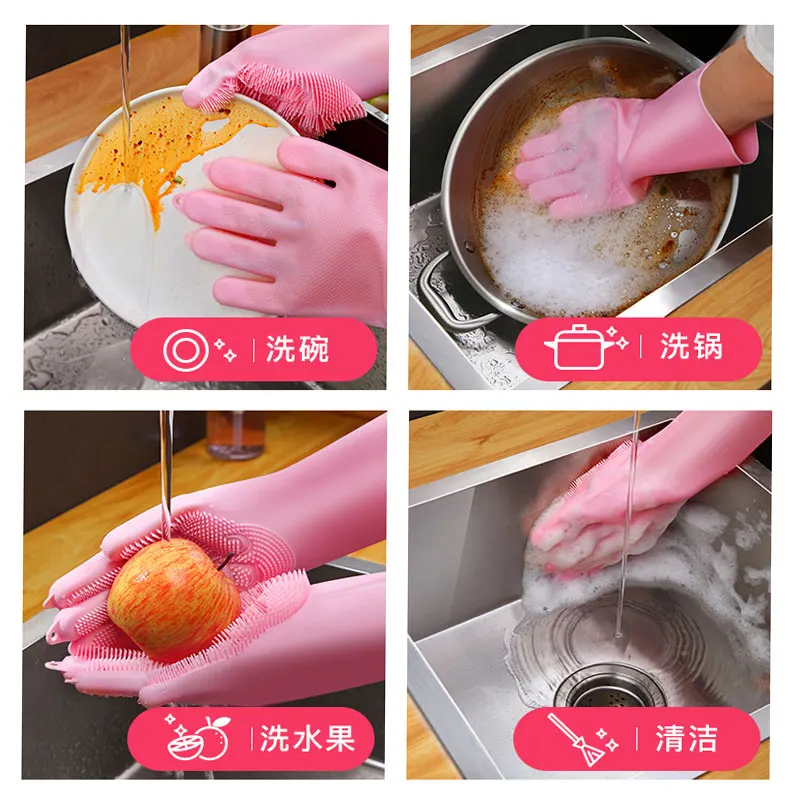 洗碗

洗锅

洗水果

清洁