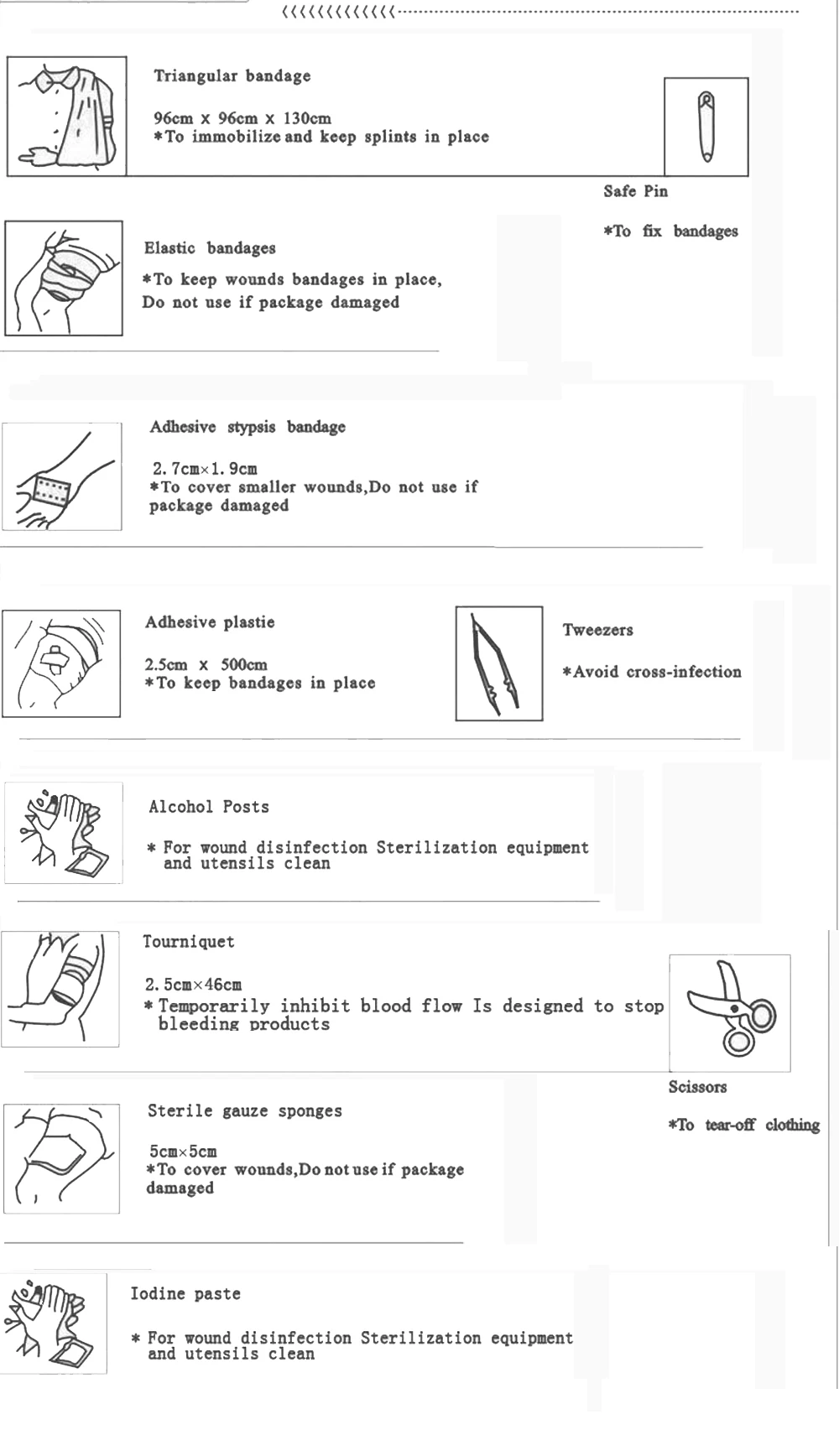 Triangular bandage

96cm x 96cm x 130cm
*To immobilize and keep splints in place

Safe Pin

*To fix bandages

Elastic bandages

*To keep wounds bandages in place, Do not use if package damaged

Adhesive stypsis bandage

2. 7cm×1. 9cm
*To cover smaller wounds,Do not use if package damaged

Adhesive plastie

2.5cm x 500cm
*To keep bandages in place

Tweezers

*Avoid cross-infection

Alcohol Posts

* For wound disinfection Sterilization equipment and utensils clean

Tourniquet

2. 5cm×46cm
* Temporarily inhibit blood flow Is designed to stop bleeding products

Scissors

*To tear-off clothing

Sterile gauze sponges

5cm×5cm
*To cover wounds,Do not use if package damaged

Iodine paste

* For wound disinfection Sterilization equipment and utensils clean