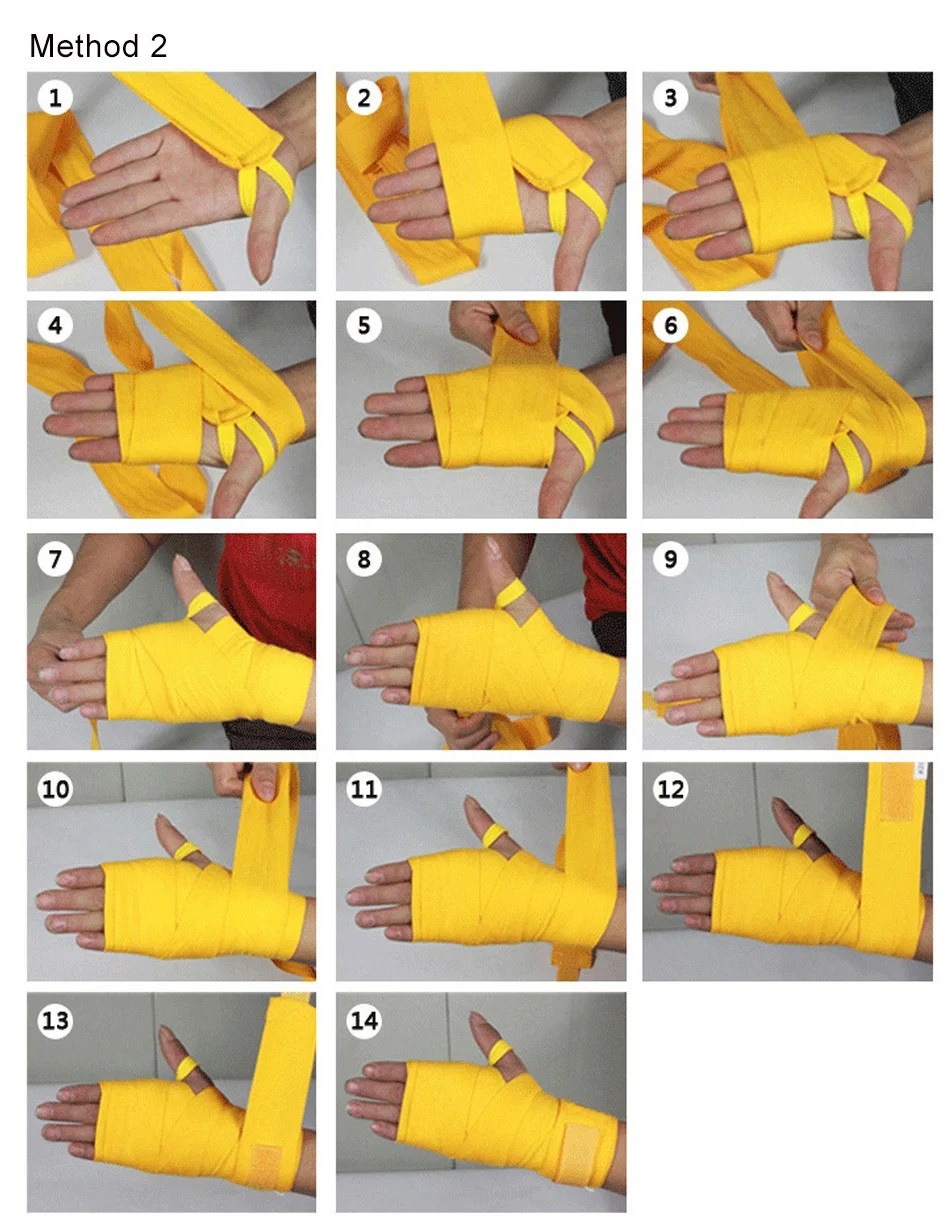 Method 2

1

2

3

4

5

6

7

8

9

10

11

12

13

14