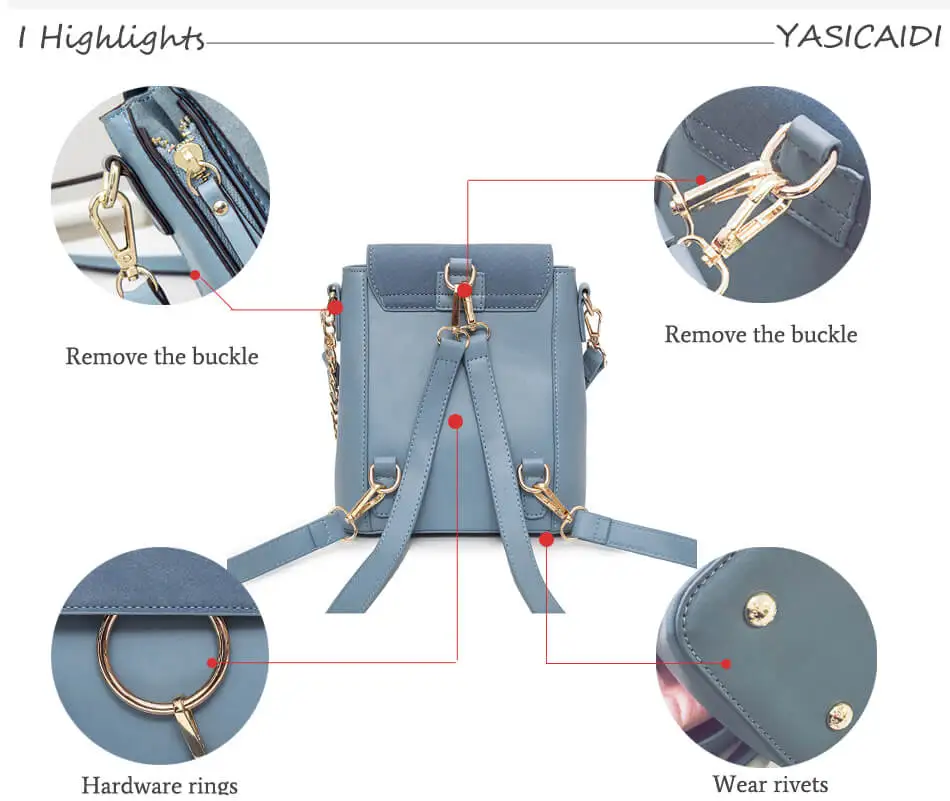 I Highlights YASICAIDI

Remove the buckle

Remove the buckle

Hardware rings

Wear rivets