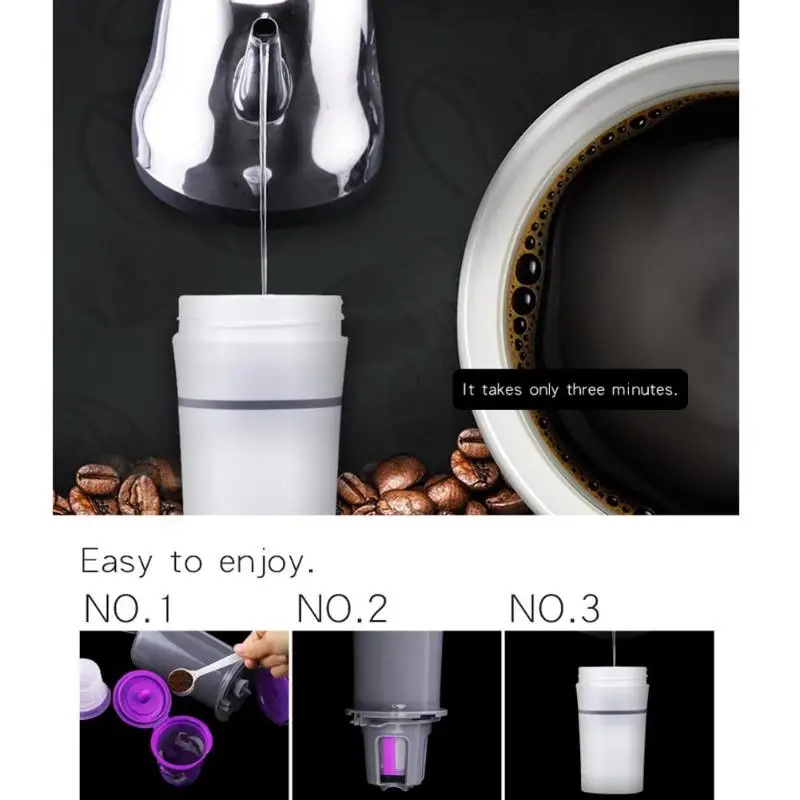 It takes only three minutes.

Easy to enjoy.

NO.1

NO.2

NO.3