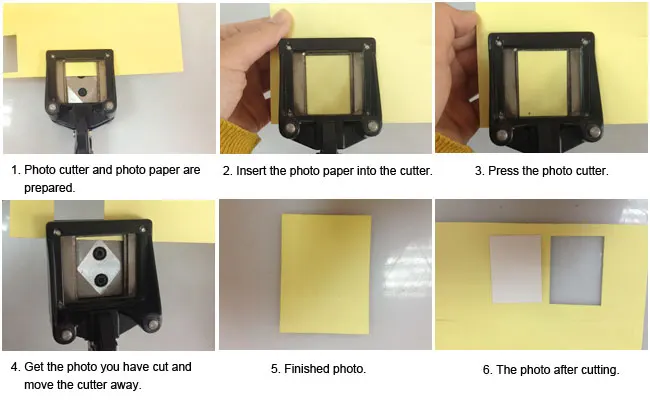 1. Photo cutter and photo paper are prepared.

2. Insert the photo paper into the cutter.

3. Press the photo cutter.

4. Get the photo you have cut and move the cutter away.

5. Finished photo.

6. The photo after cutting.