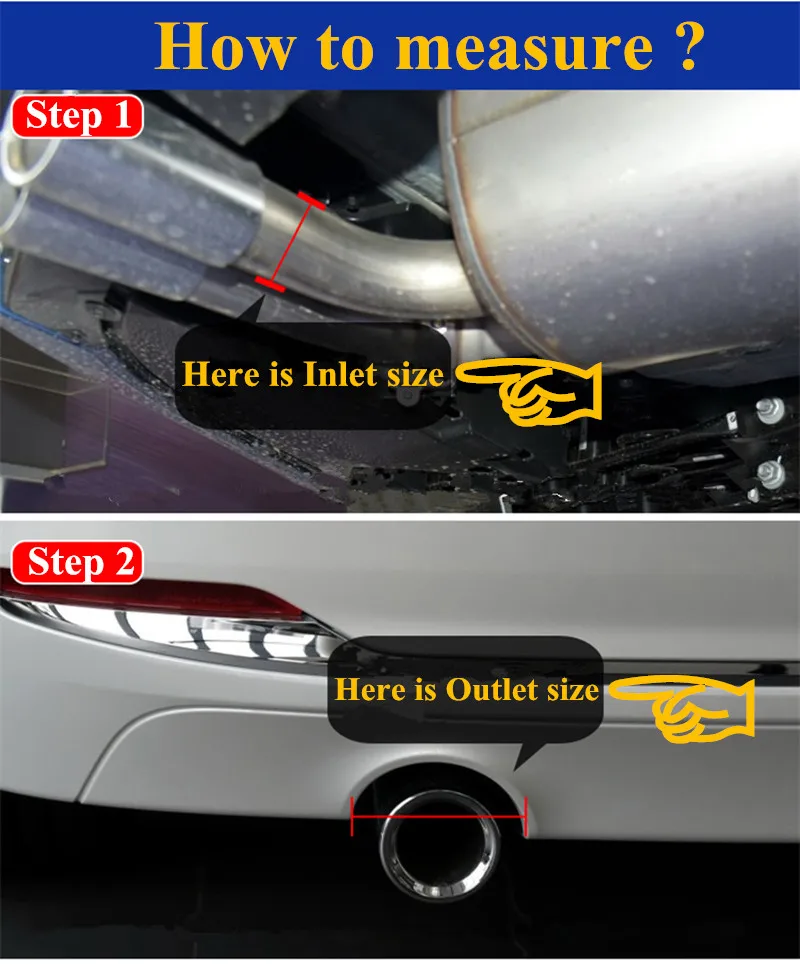 How to measure ?

Step 1

Here is Inlet size

Step 2

Here is Outlet size