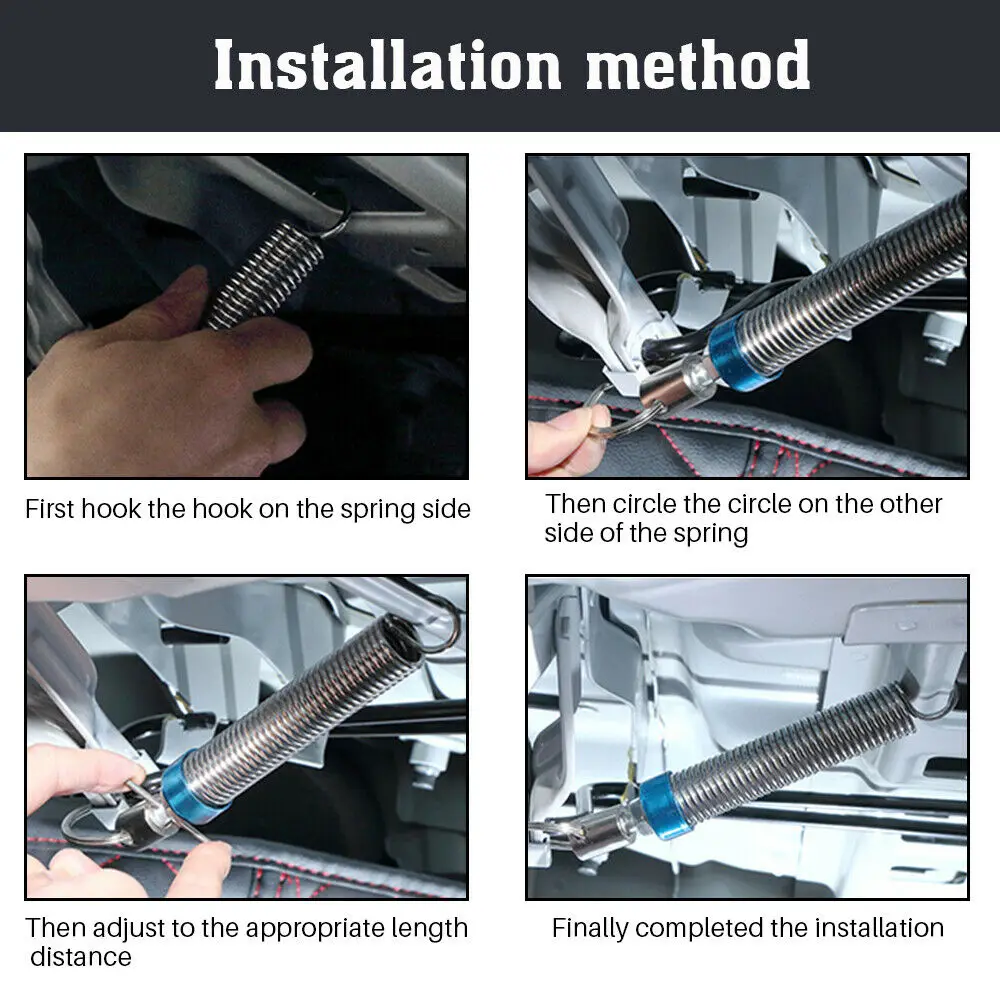 Installation method

First hook the hook on the spring side

Then circle the circle on the other side of the spring

Then adjust to the appropriate length distance

Finally completed the installation