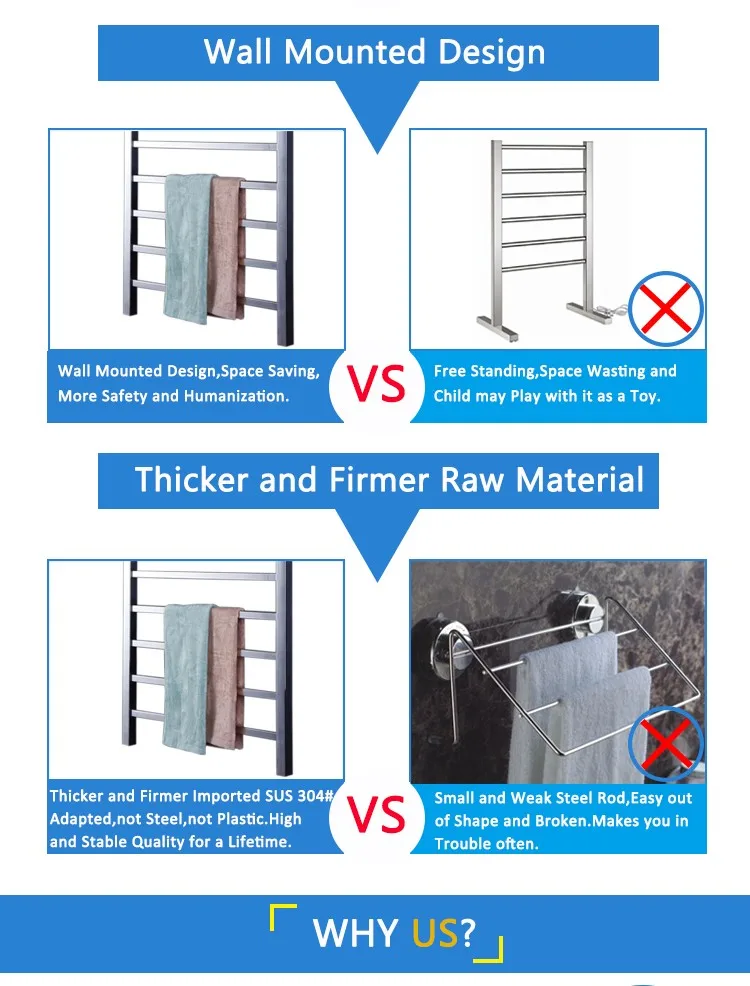 Wall Mounted Design

Wall Mounted Design,Space Saving, More Safety and Humanization.

VS

Free Standing,Space Wasting and Child may Play with it as a Toy.

Thicker and Firmer Raw Material

Thicker and Firmer Imported SUS 304# Adapted,not Steel,not Plastic.High and Stable Quality for a Lifetime.

VS

Small and Weak Steel Rod,Easy out of Shape and Broken.Makes you in Trouble often.

WHY US?