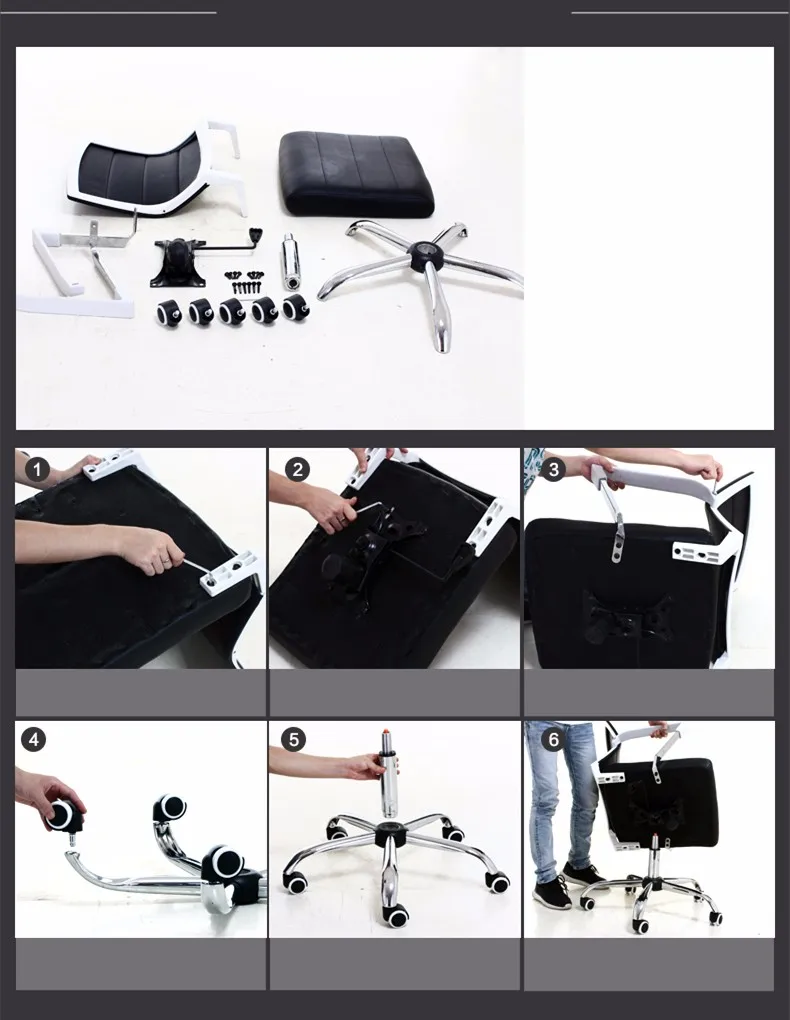 1

2

3

4

5

6