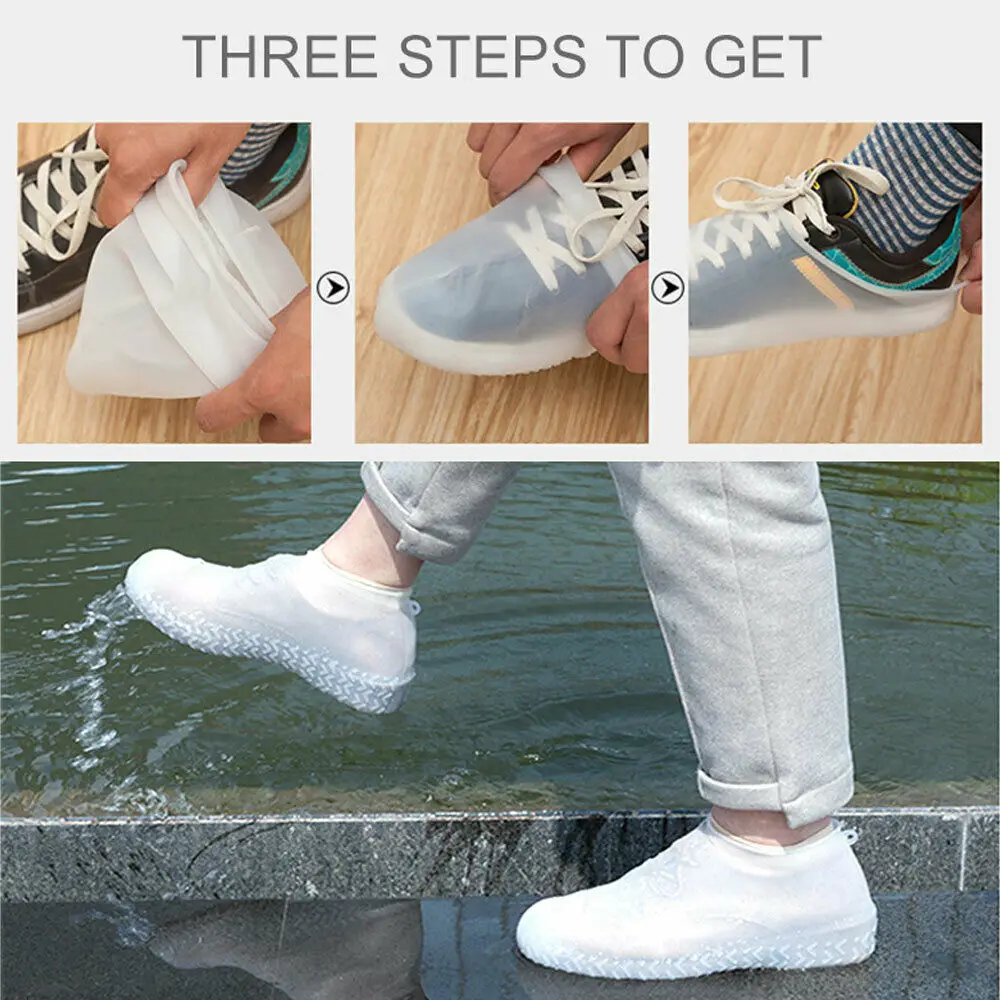 THREE STEPS TO GET