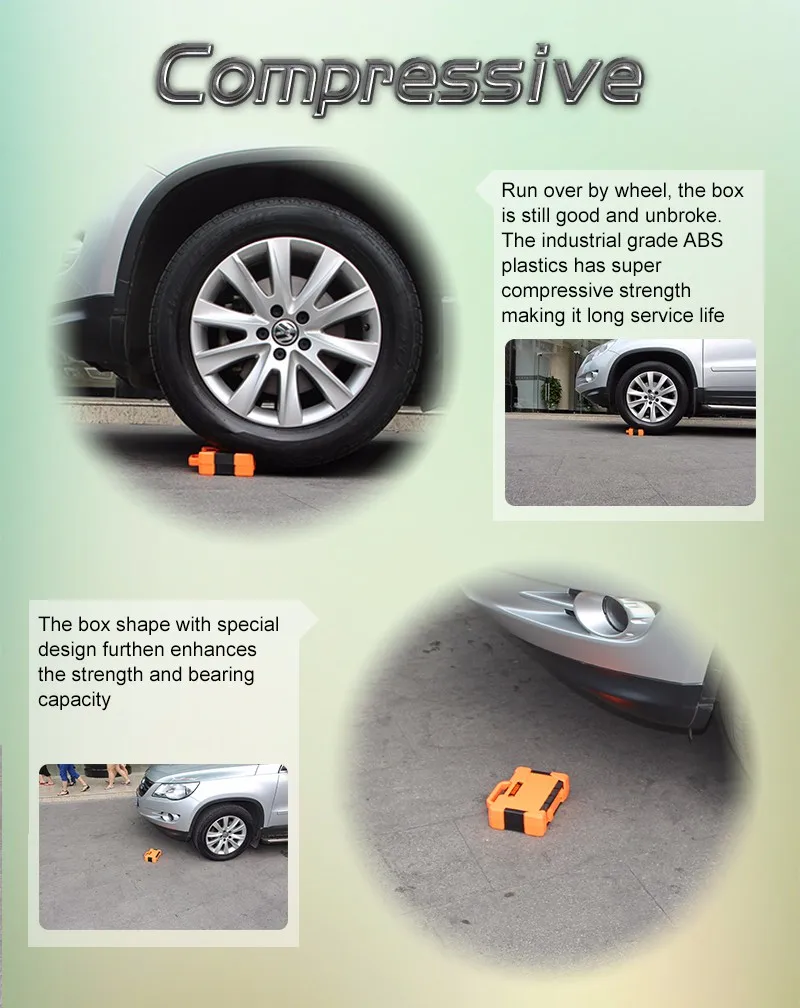 Compressive

Run over by wheel, the box is still good and unbroke. The industrial grade ABS plastics has super compressive strength making it long service life

The box shape with special design furthen enhances the strength and bearing capacity