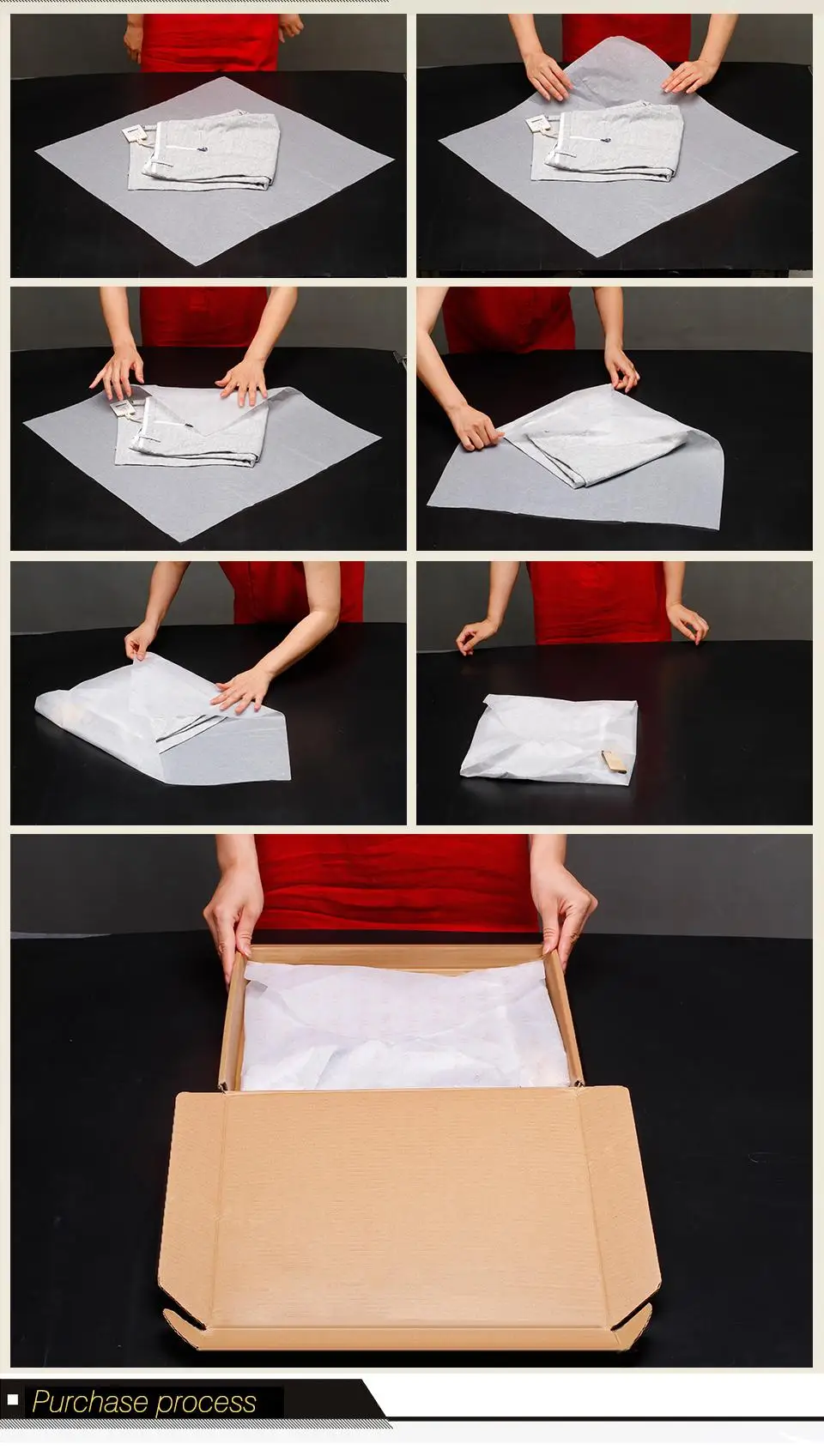 Purchase process