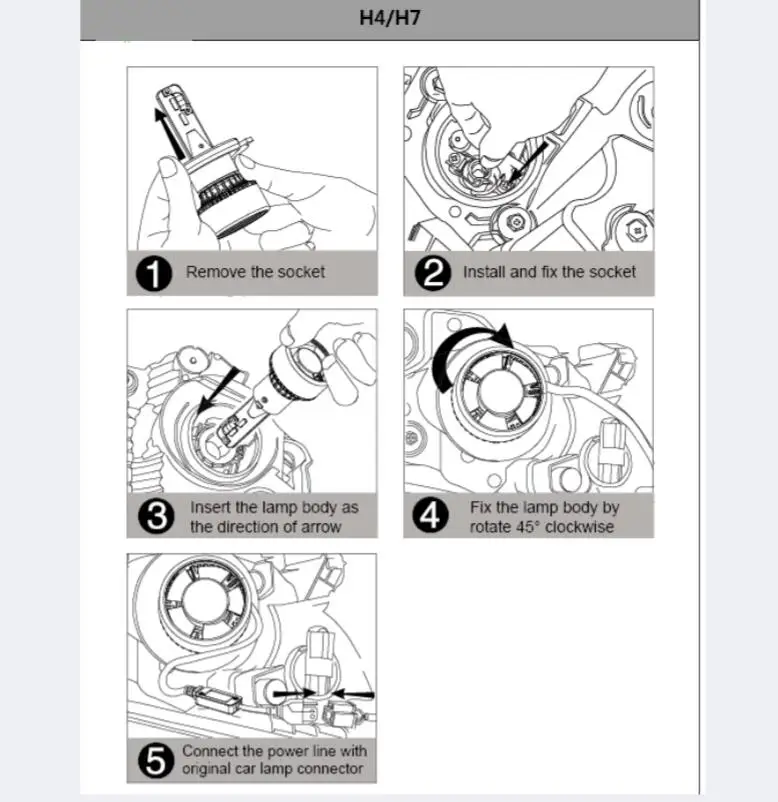 H4/H7

1 Remove the socket

2 Install and fix the socket

3 Insert the lamp body as the direction of arrow

4 Fix the lamp body by rotate 45° clockwise

5 Connect the power line with original car lamp connector