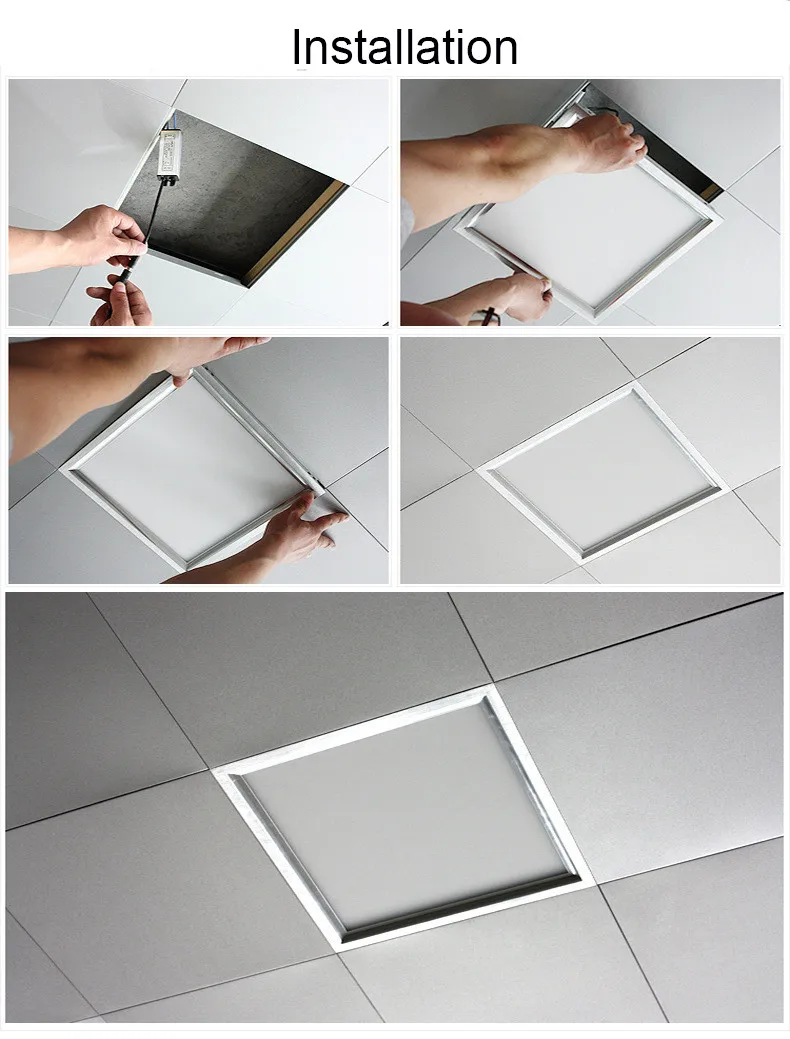 Installation