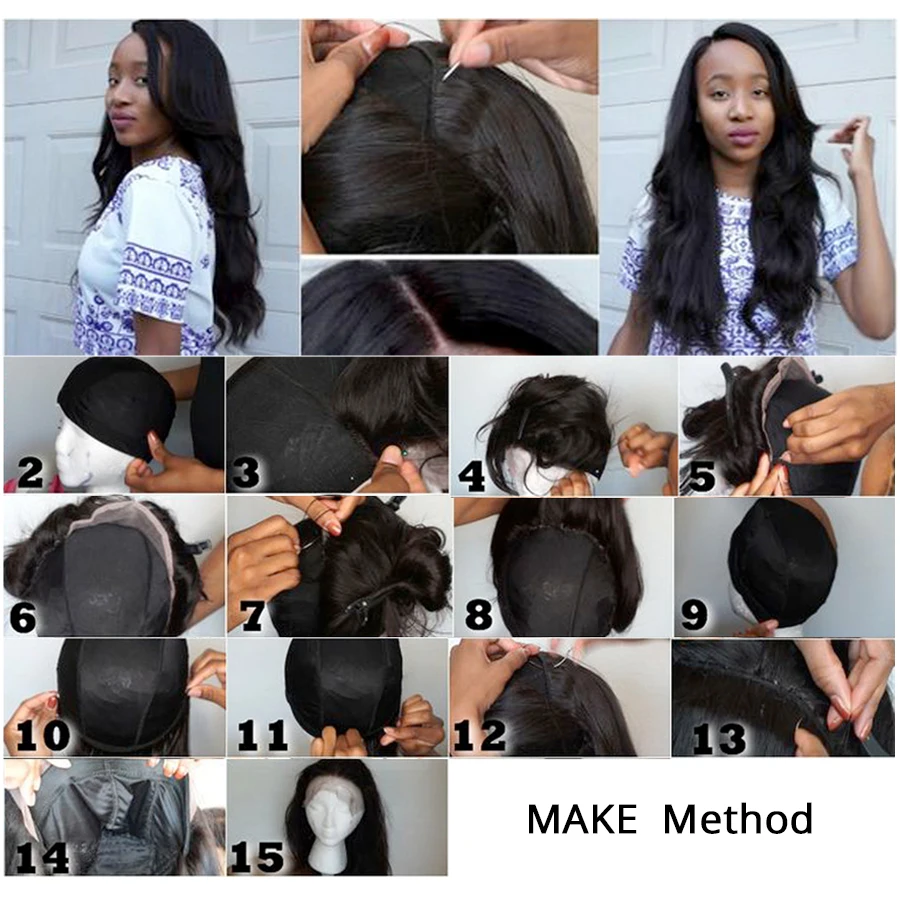 2
3
4
5
6
7
8
9
10
11
12
13
14
15

MAKE Method