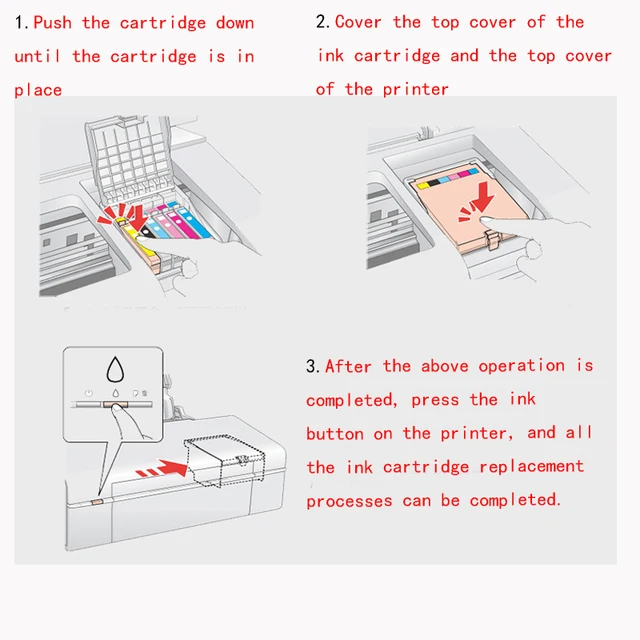 1. Push the cartridge down until the cartridge is in place

2. Cover the top cover of the ink cartridge and the top cover of the printer

3. After the above operation is completed, press the ink button on the printer, and all the ink cartridge replacement processes can be completed.