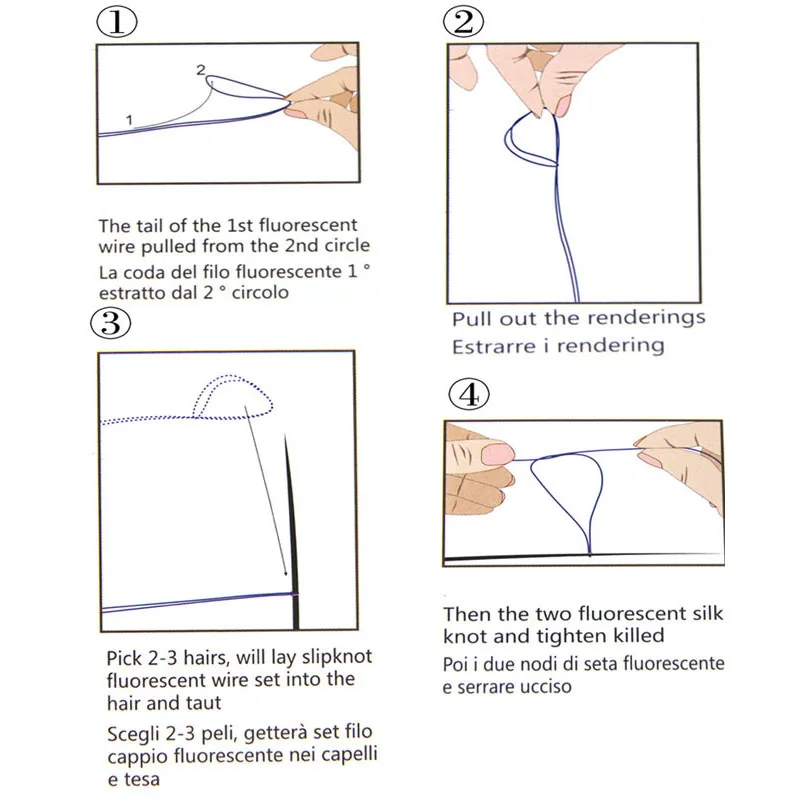 ①

2

1

The tail of the 1st fluorescent wire pulled from the 2nd circle

La coda del filo fluorescente 1 ° estratto dal 2 ° circolo

②

Pull out the renderings

Estrarre i rendering

③

Pick 2-3 hairs, will lay slipknot fluorescent wire set into the hair and taut

Scegli 2-3 peli, getterà set filo cappio fluorescente nei capelli e tesa

④

Then the two fluorescent silk knot and tighten killed

Poi i due nodi di seta fluorescente e serrare ucciso