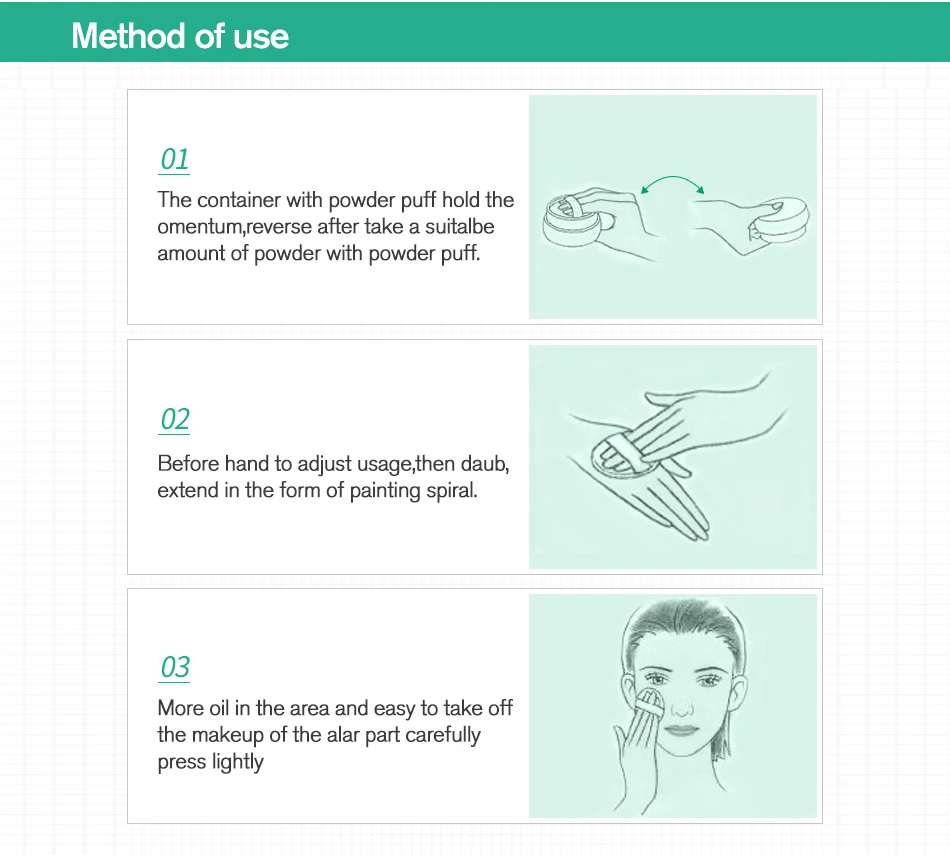 Method of use

01
The container with powder puff hold the omentum,reverse after take a suitalbe amount of powder with powder puff.

02
Before hand to adjust usage,then daub, extend in the form of painting spiral.

03
More oil in the area and easy to take off the makeup of the alar part carefully press lightly