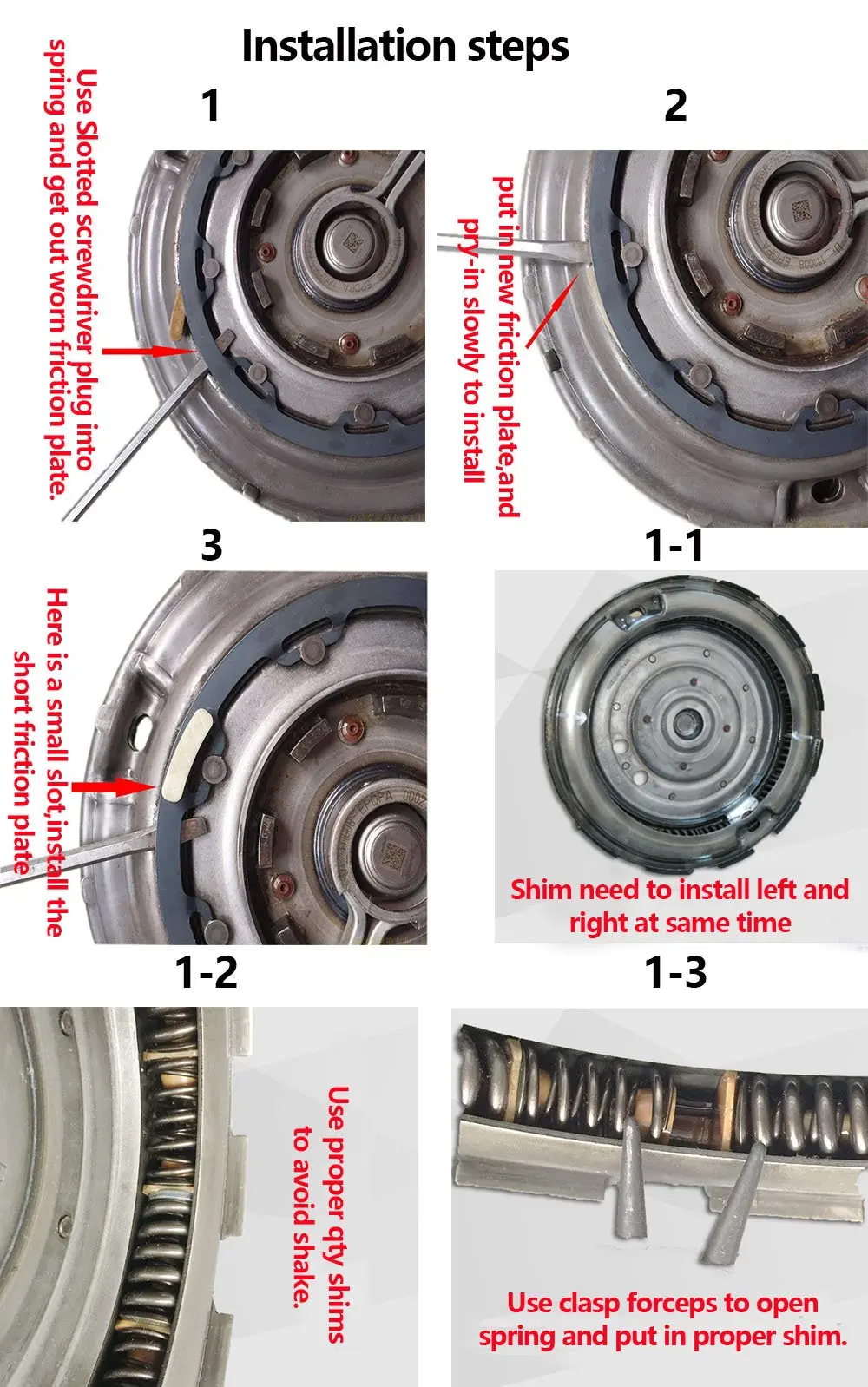 Installation steps

1

Use Slotted screwdriver plug into spring and get out worn friction plate.

2

put in new friction plate,and pry-in slowly to install

3

Here is a small slot,install the short friction plate

1-1

Shim need to install left and right at same time

1-2

Use proper qty shims to avoid shake.

1-3

Use clasp forceps to open spring and put in proper shim.