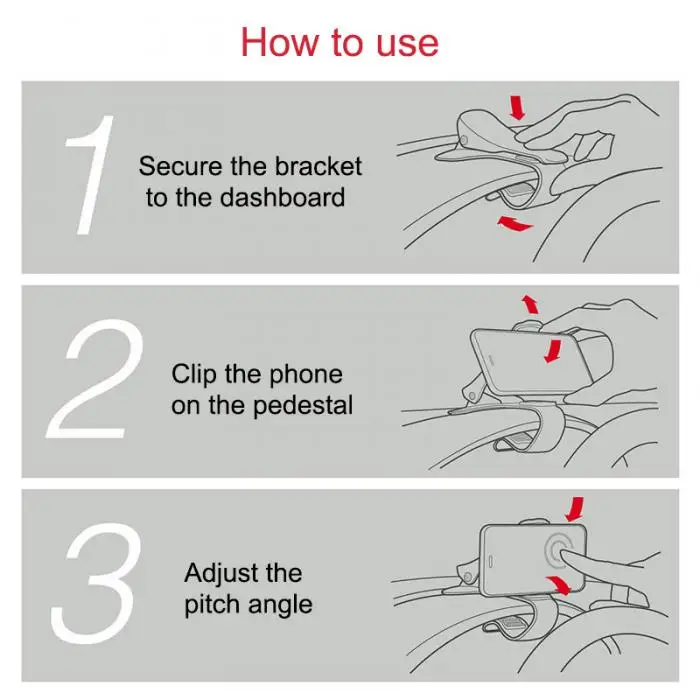 How to use

1

Secure the bracket to the dashboard

2

Clip the phone on the pedestal

3

Adjust the pitch angle