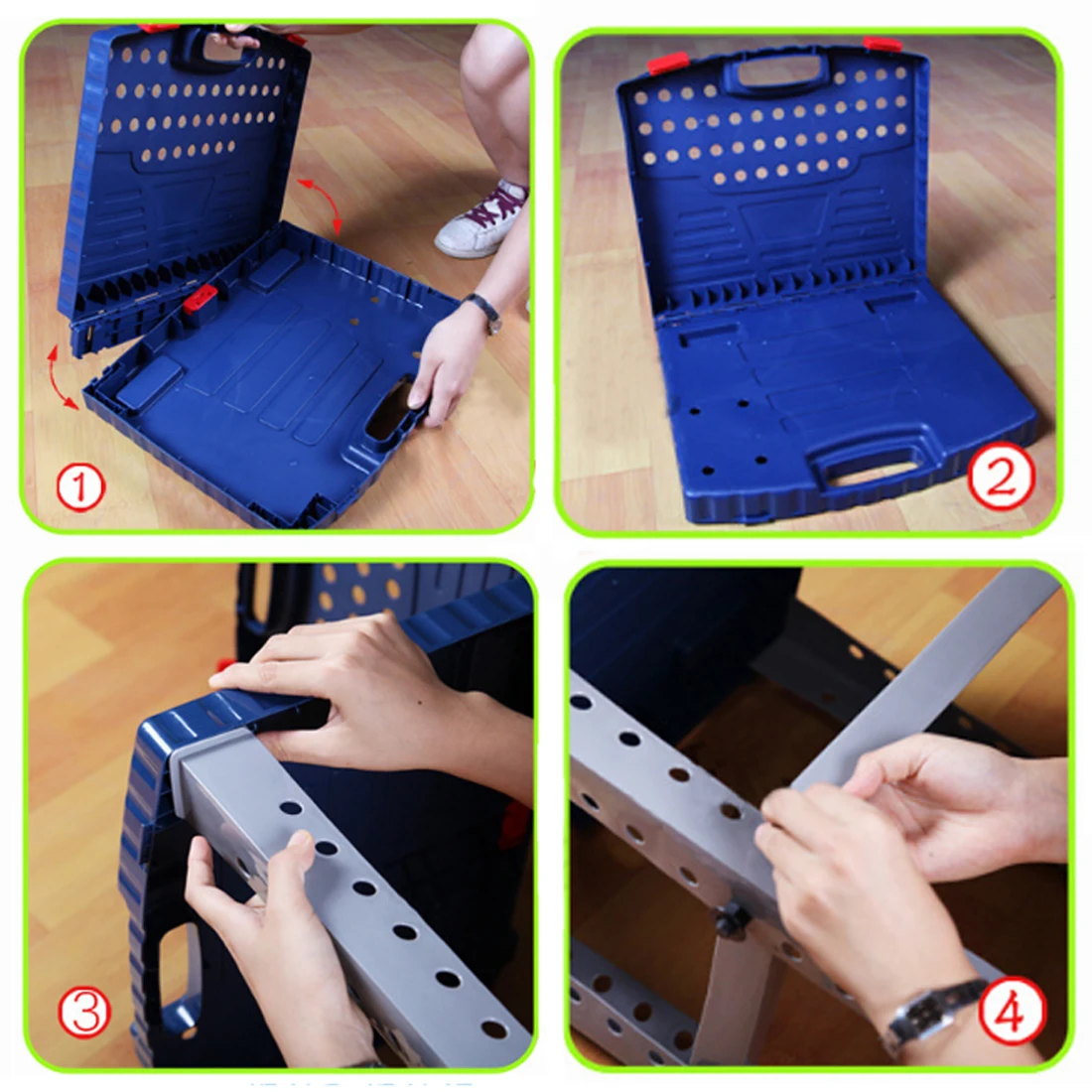 ①

②

③

④