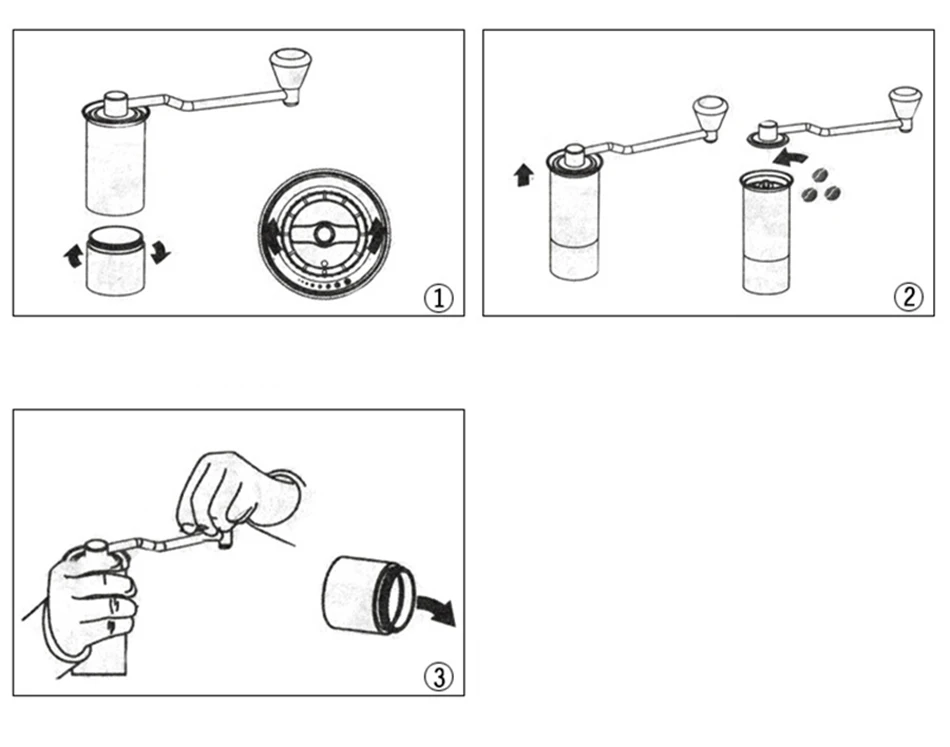 ①

②

③