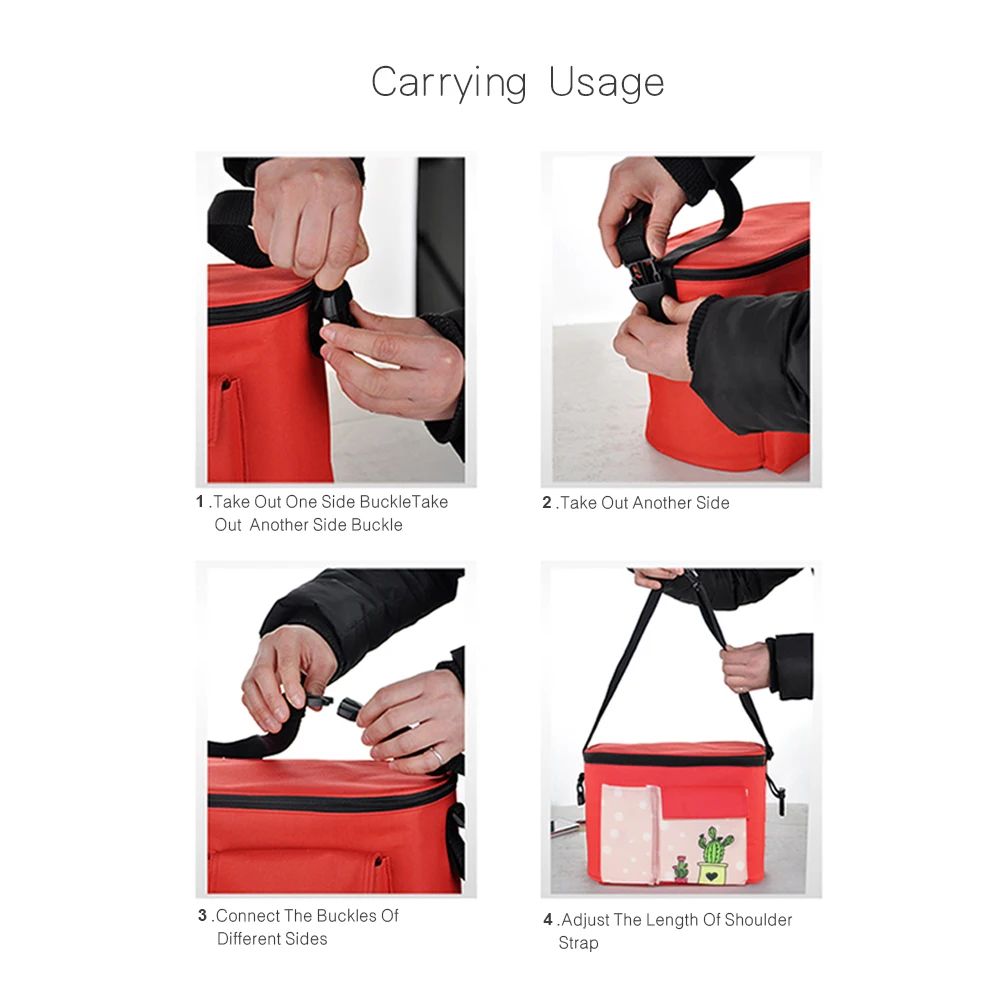 Carrying Usage

1 .Take Out One Side BuckleTake Out Another Side Buckle

2 .Take Out Another Side

3 .Connect The Buckles Of Different Sides

4 .Adjust The Length Of Shoulder Strap