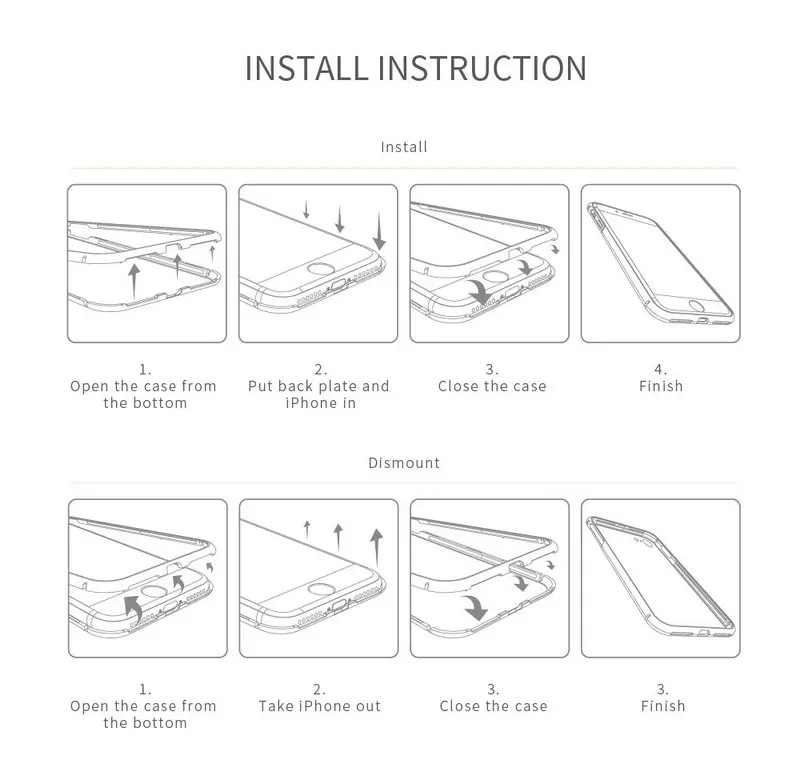 INSTALL INSTRUCTION

Install

1.
Open the case from the bottom

2.
Put back plate and iPhone in

3.
Close the case

4.
Finish

Dismount

1.
Open the case from the bottom

2.
Take iPhone out

3.
Close the case

3.
Finish