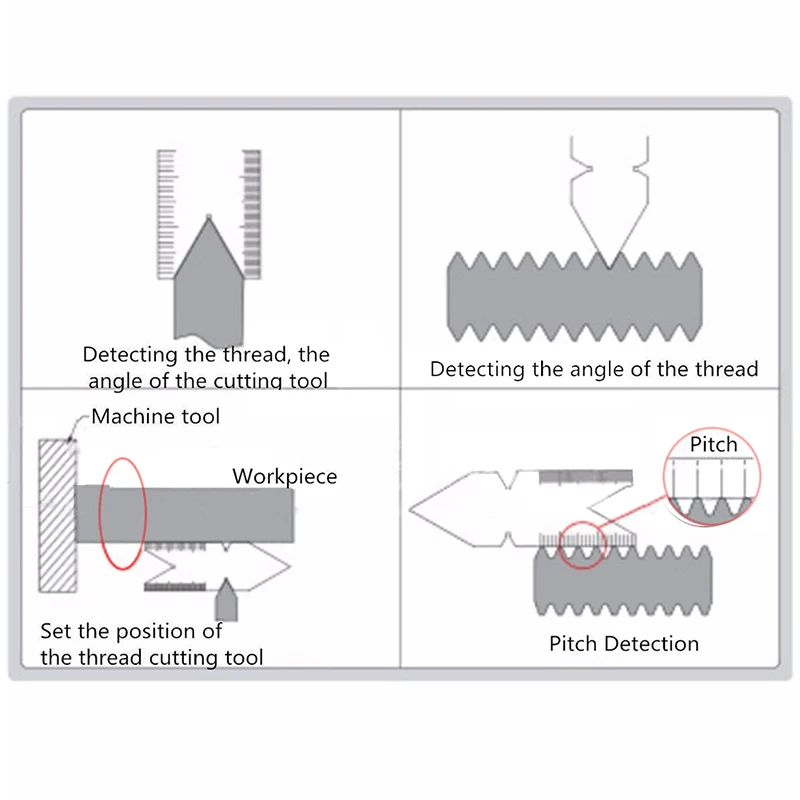 Detecting the thread, the angle of the cutting tool

Detecting the angle of the thread

Machine tool

Workpiece

Set the position of the thread cutting tool

Pitch

Pitch Detection