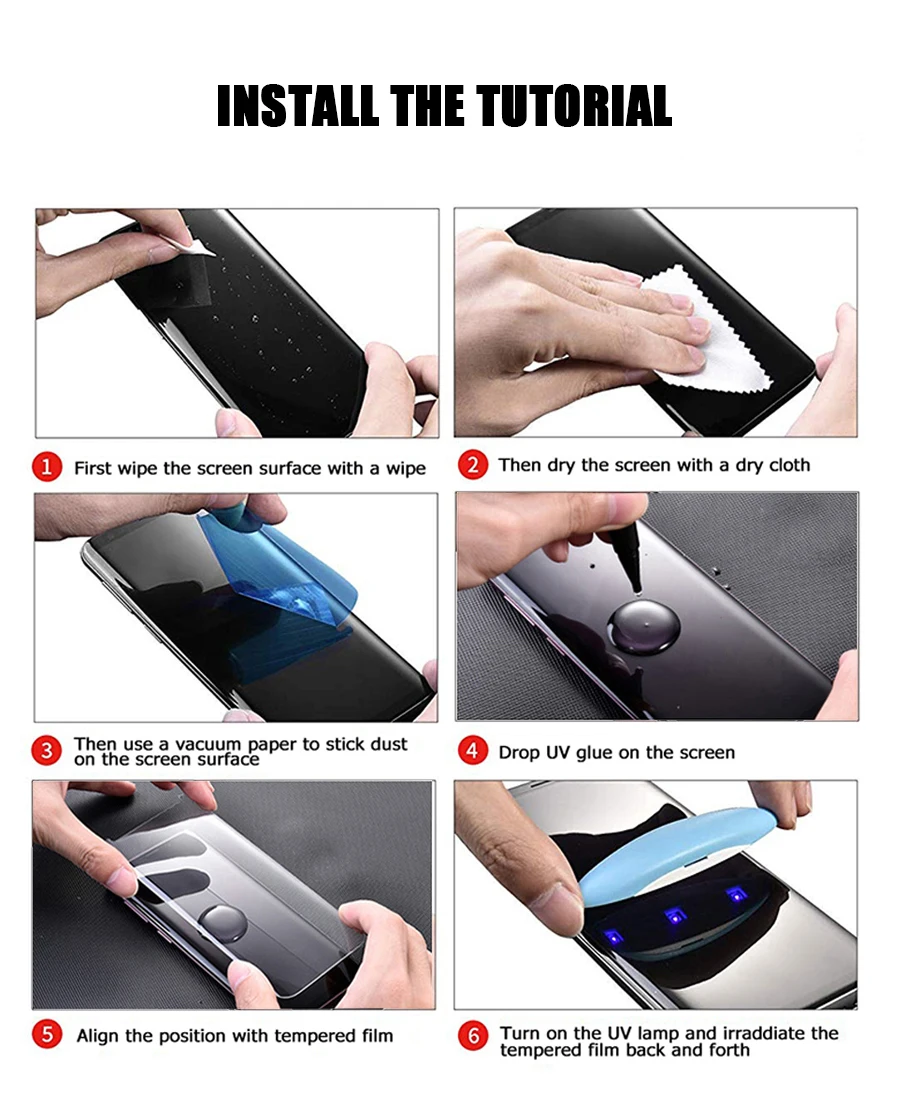 INSTALL THE TUTORIAL

1 First wipe the screen surface with a wipe

2 Then dry the screen with a dry cloth

3 Then use a vacuum paper to stick dust on the screen surface

4 Drop UV glue on the screen

5 Align the position with tempered film

6 Turn on the UV lamp and irraddiate the tempered film back and forth