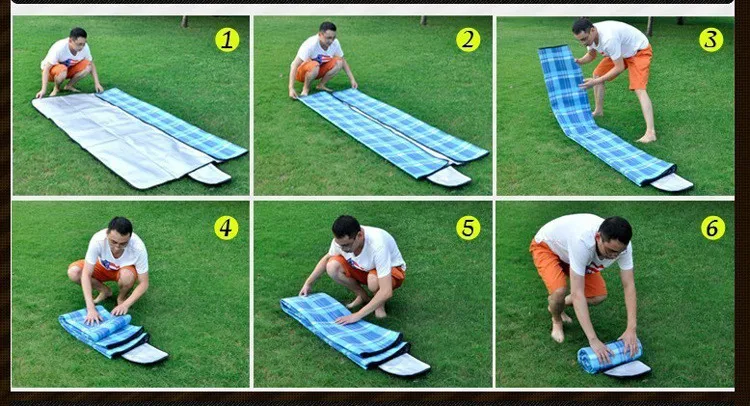 1

2

3

4

5

6