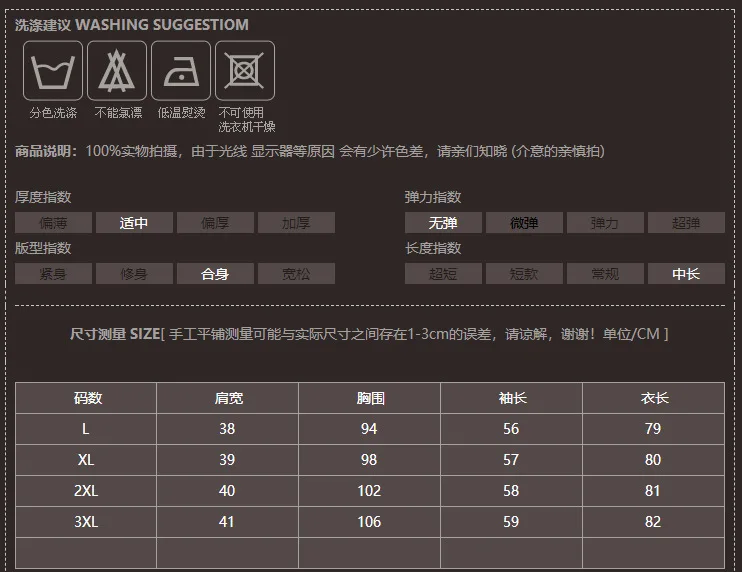 洗涤建议 WASHING SUGGESTIOM

分色洗涤 不能氯漂 低温熨烫 不可使用洗衣机干燥

商品说明：100%实物拍摄，由于光线 显示器等原因 会有少许色差，请亲们知晓 (介意的亲慎拍)

厚度指数

偏薄 适中 偏厚 加厚

版型指数

紧身 修身 合身 宽松

弹力指数

无弹 微弹 弹力 超弹

长度指数

超短 短款 常规 中长

尺寸测量 SIZE[ 手工平铺测量可能与实际尺寸之间存在1-3cm的误差，请谅解，谢谢！单位/CM ]

| 码数 | 肩宽 | 胸围 | 袖长 | 衣长 |
|---|---|---|---|---|
| L | 38 | 94 | 56 | 79 |
| XL | 39 | 98 | 57 | 80 |
| 2XL | 40 | 102 | 58 | 81 |
| 3XL | 41 | 106 | 59 | 82 |
|  |  |  |  |  |